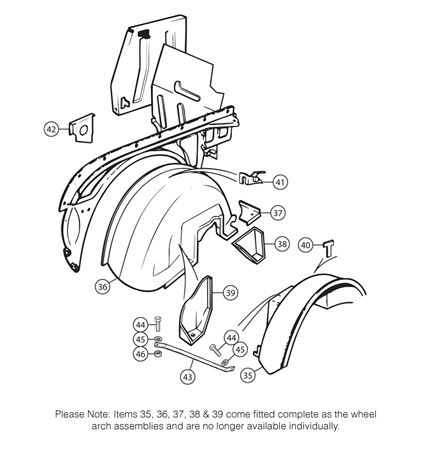 42
41
37
38
40
36
39
44
45
46
44
45
43
35

Please Note: Items 35, 36, 37, 38 & 39 come fitted complete as the wheel arch assemblies and are no longer available individually.