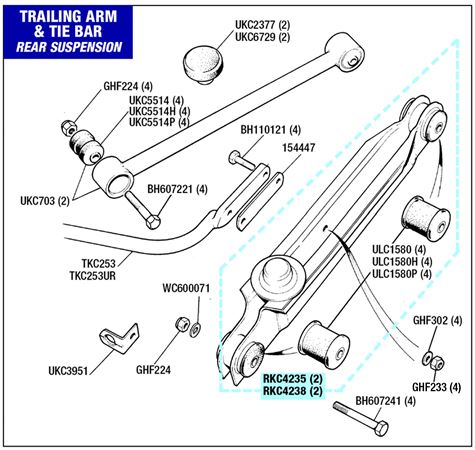 TRAILING ARM & TIE BAR
REAR SUSPENSION

UKC2377 (2)
UKC6729 (2)

GHF224 (4)
UKC5514 (4)
UKC5514H (4)
UKC5514P (4)

BH110121 (4)
154447

UKC703 (2)
BH607221 (4)

TKC253
TKC253UR

ULC1580 (4)
ULC1580H (4)
ULC1580P (4)

WC600071

GHF302 (4)

UKC3951
GHF224

RKC4235 (2)
RKC4238 (2)

GHF233 (4)
BH607241 (4)