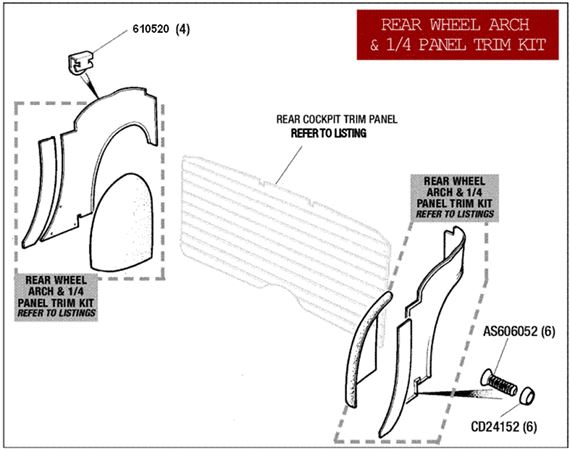 REAR WHEEL ARCH & 1/4 PANEL TRIM KIT

610520 (4)

REAR COCKPIT TRIM PANEL
REFER TO LISTING

REAR WHEEL ARCH & 1/4 PANEL TRIM KIT
REFER TO LISTINGS

REAR WHEEL ARCH & 1/4 PANEL TRIM KIT
REFER TO LISTINGS

AS606052 (6)

CD24152 (6)