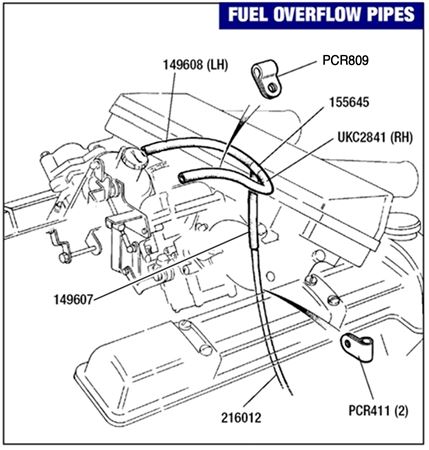 FUEL OVERFLOW PIPES

149608 (LH)

PCR809

155645

UKC2841 (RH)

149607

216012

PCR411 (2)