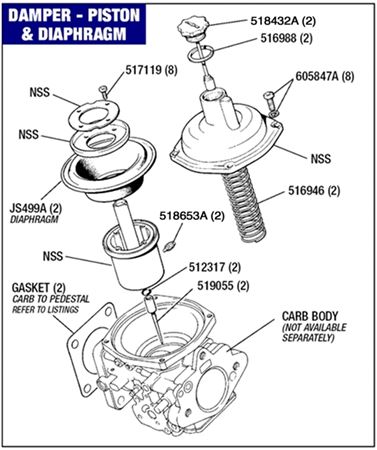 DAMPER - PISTON & DIAPHRAGM

518432A (2)
516988 (2)
517119 (8)
605847A (8)
NSS
NSS
NSS
JS499A (2)
DIAPHRAGM
516946 (2)
518653A (2)
NSS
512317 (2)
519055 (2)
GASKET (2)
CARB TO PEDESTAL
REFER TO LISTINGS
CARB BODY
(NOT AVAILABLE SEPARATELY)