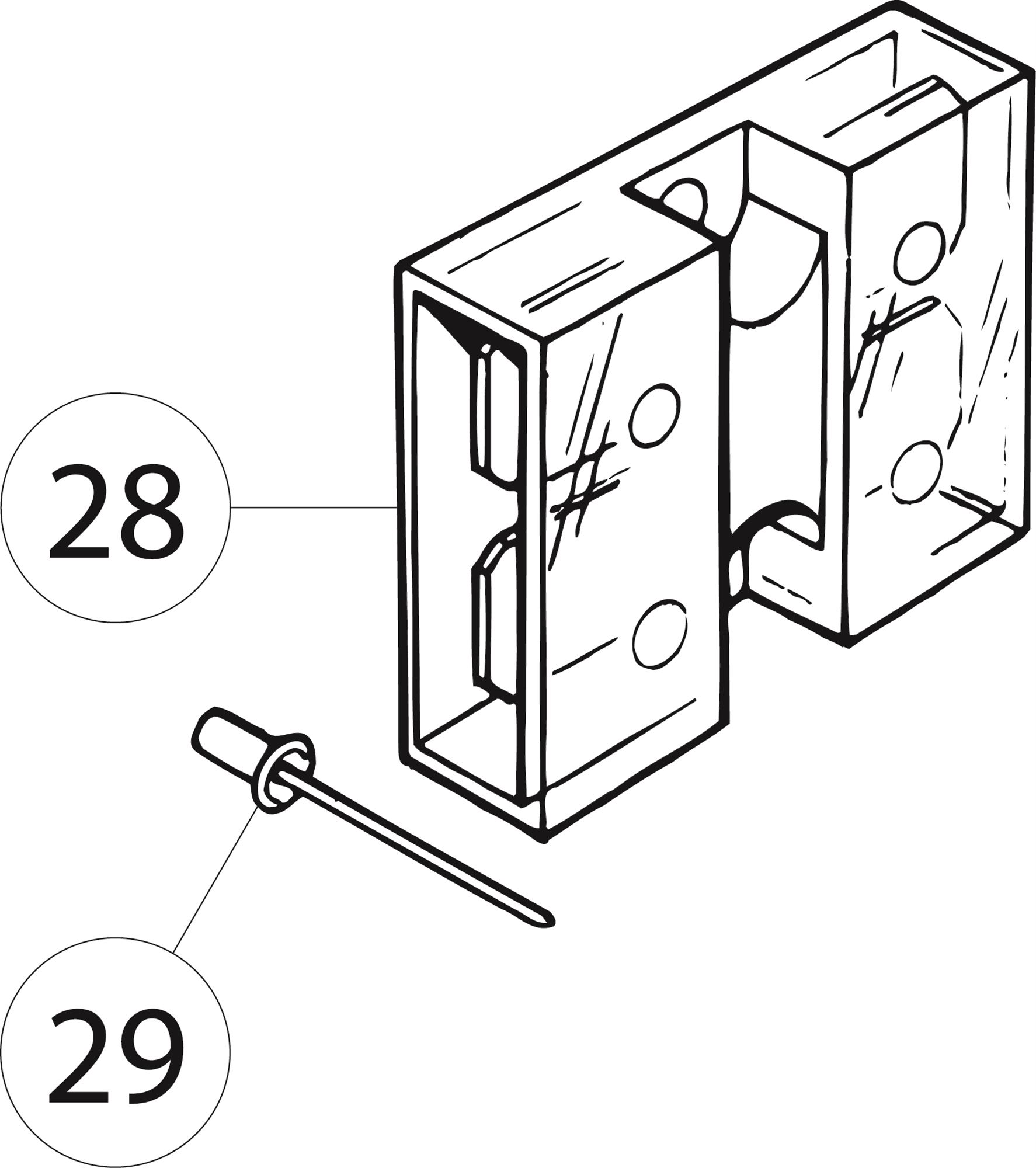 28

29