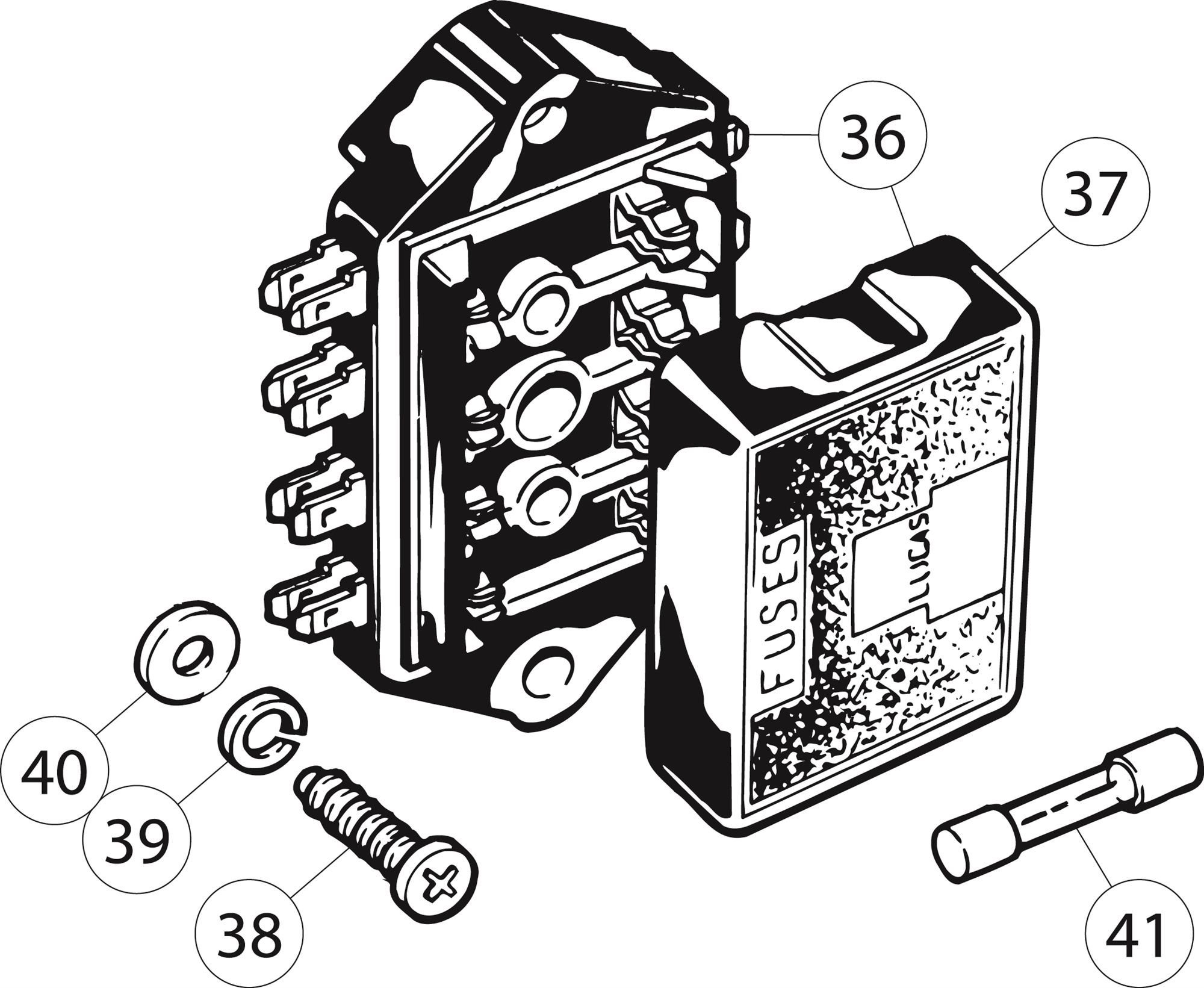 36
37
FUSES
LUCAS
40
39
38
41