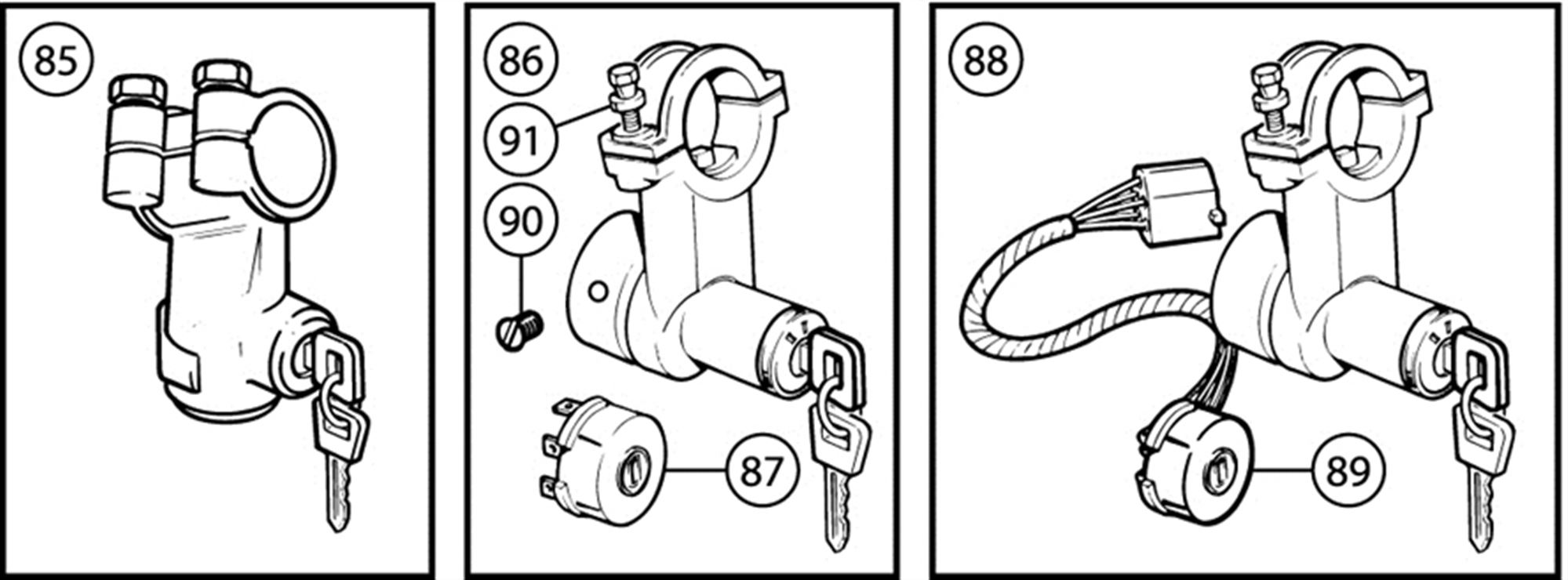 85

86
91
90
87

88
89