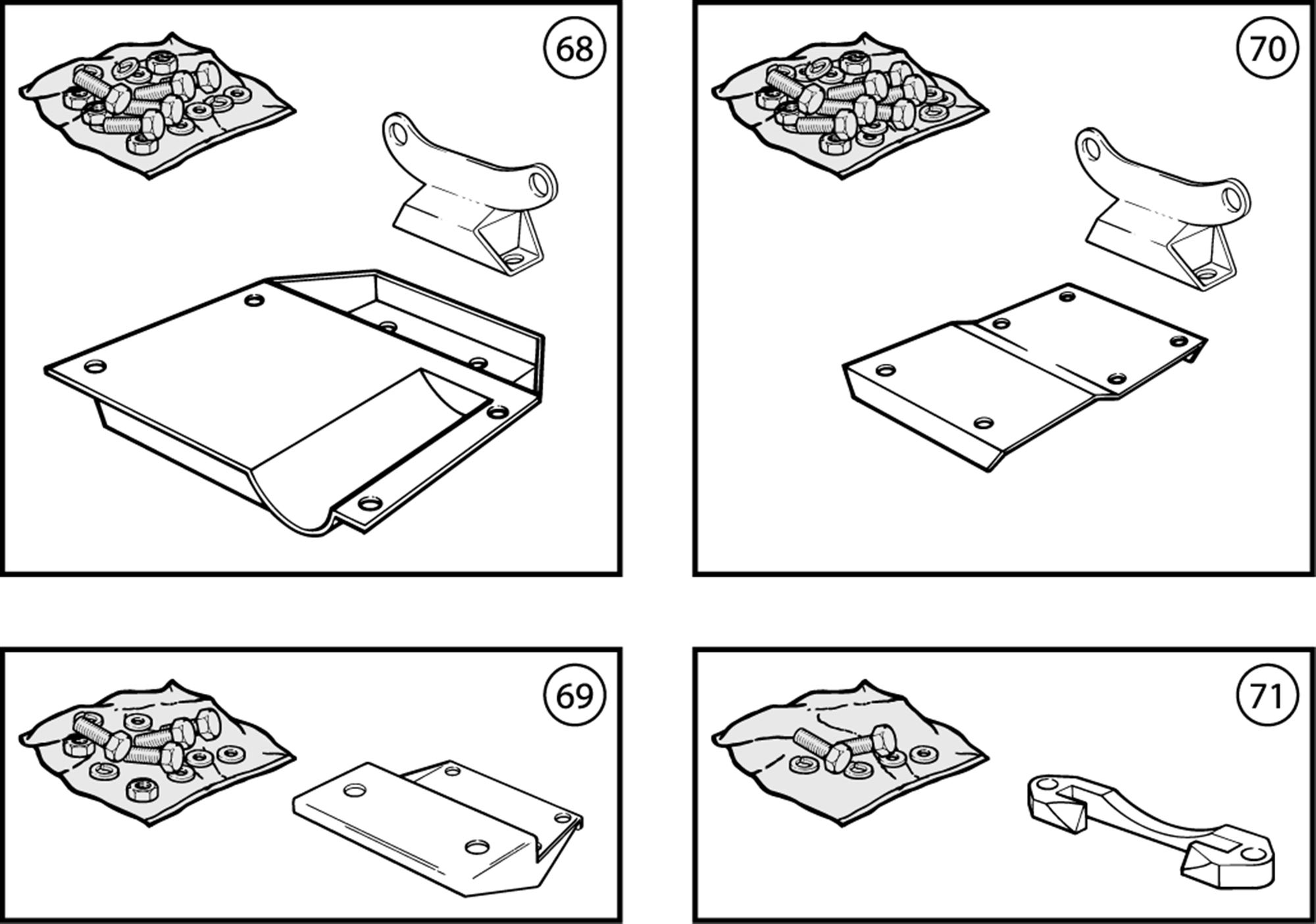 68

70

69

71