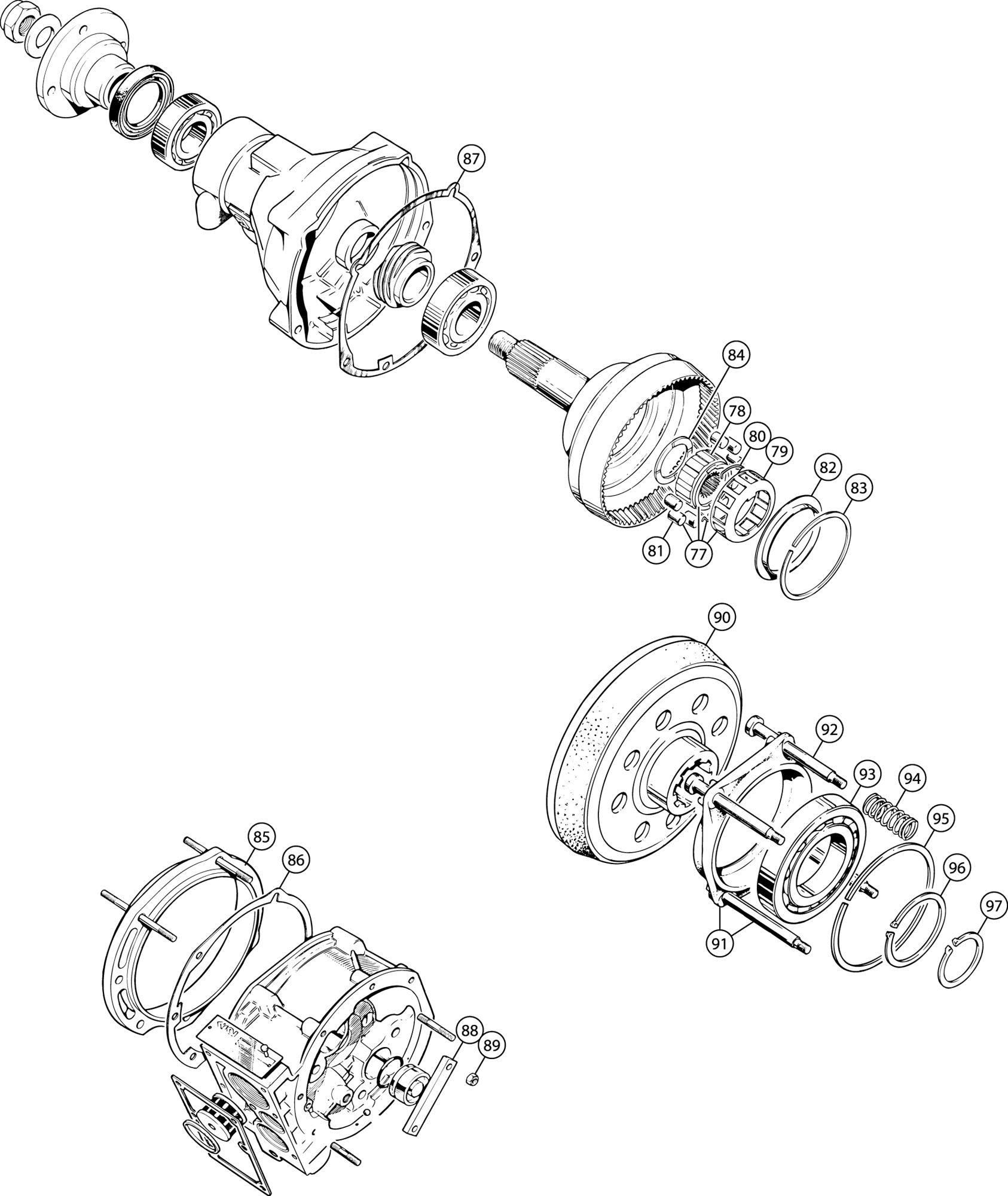 87
84
78
80
79
82
83
81
77
90
92
93
94
95
96
97
91
85
86
88
89