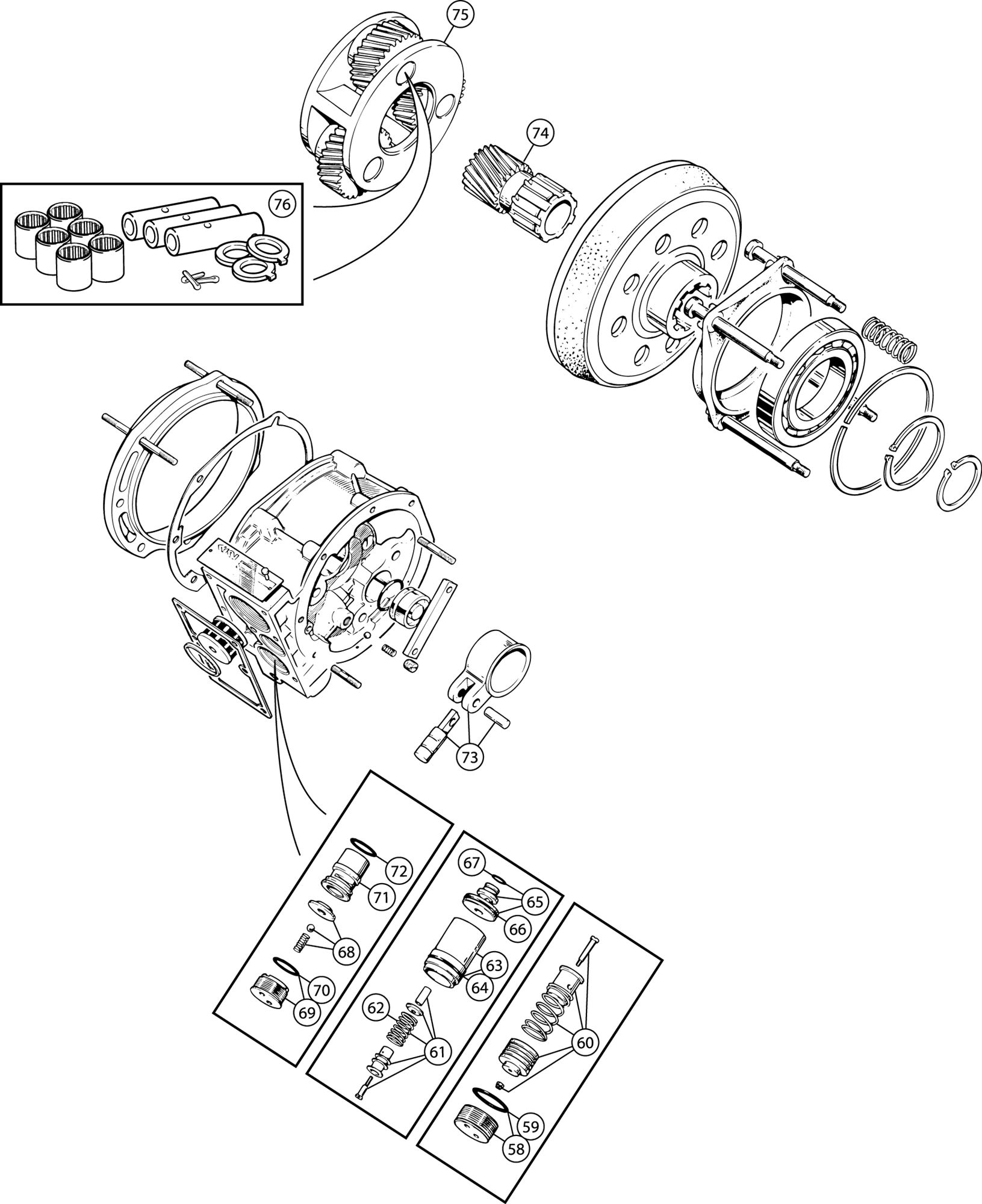 75

74

76

73

72

71

68

70

69

67

65

66

63

64

62

61

60

59

58