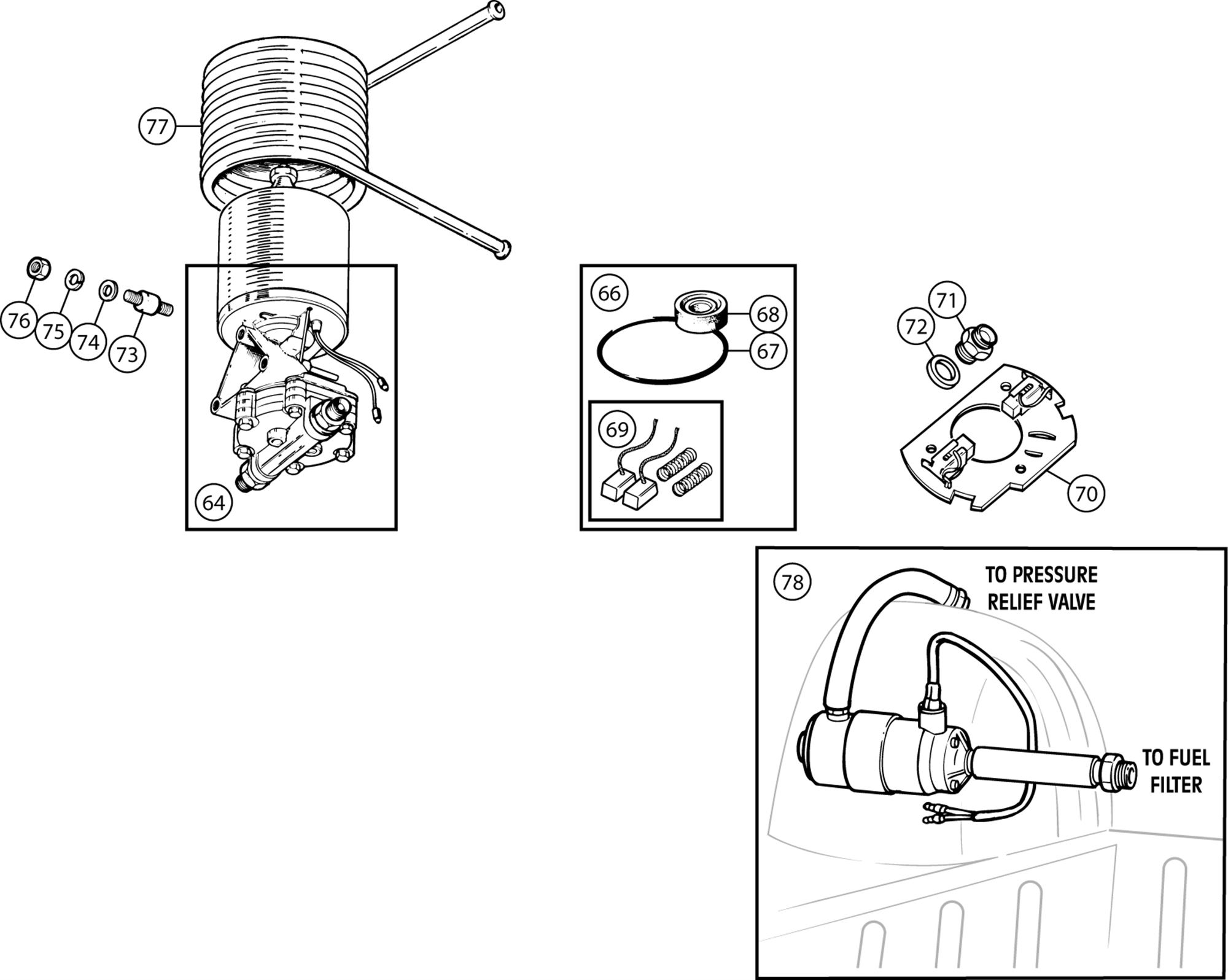 77

76 75 74 73

64

66

68

67

69

71

72

70

78

TO PRESSURE RELIEF VALVE

TO FUEL FILTER