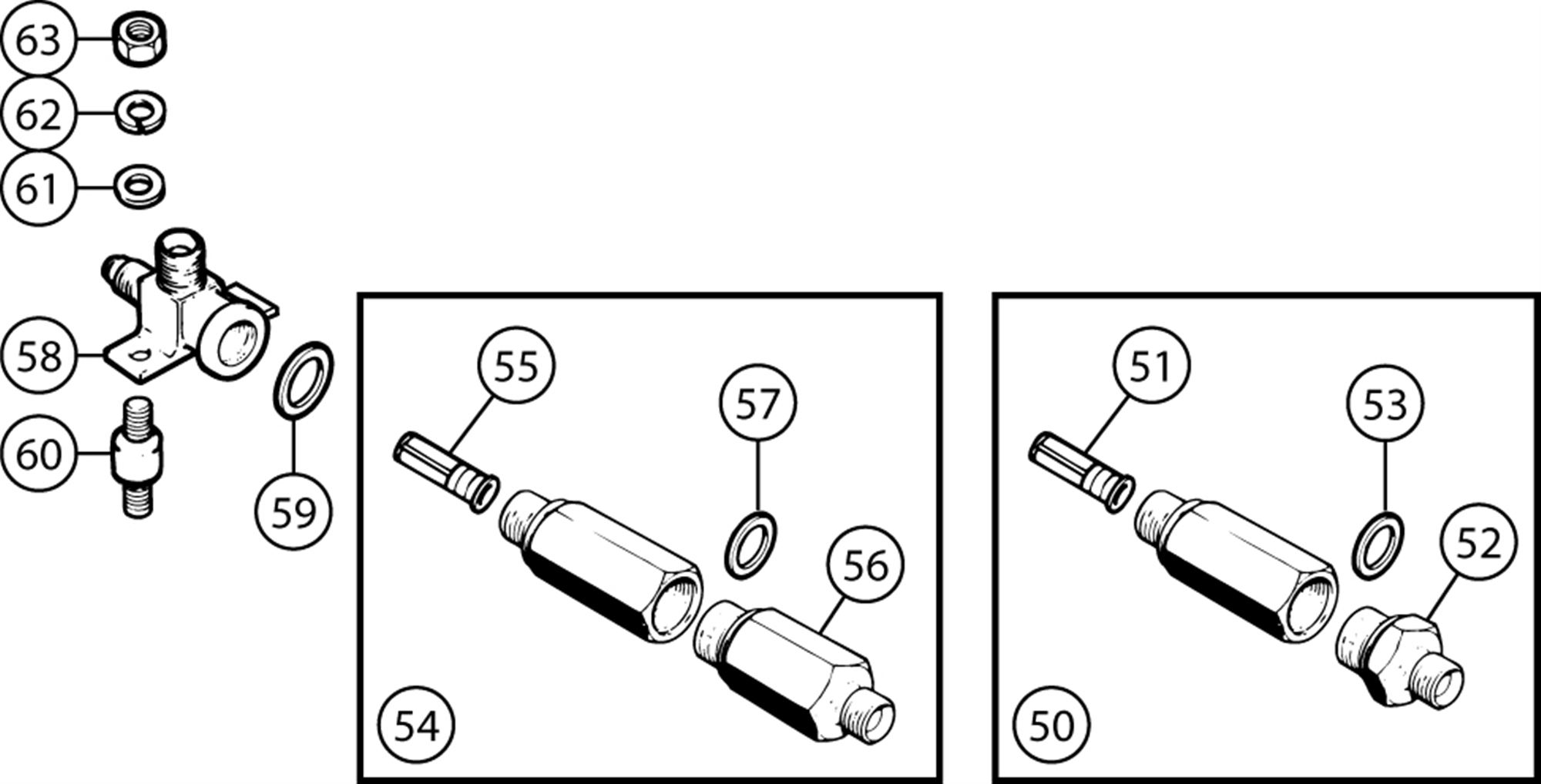 63
62
61
58
60
59
55
57
56
54
51
53
52
50