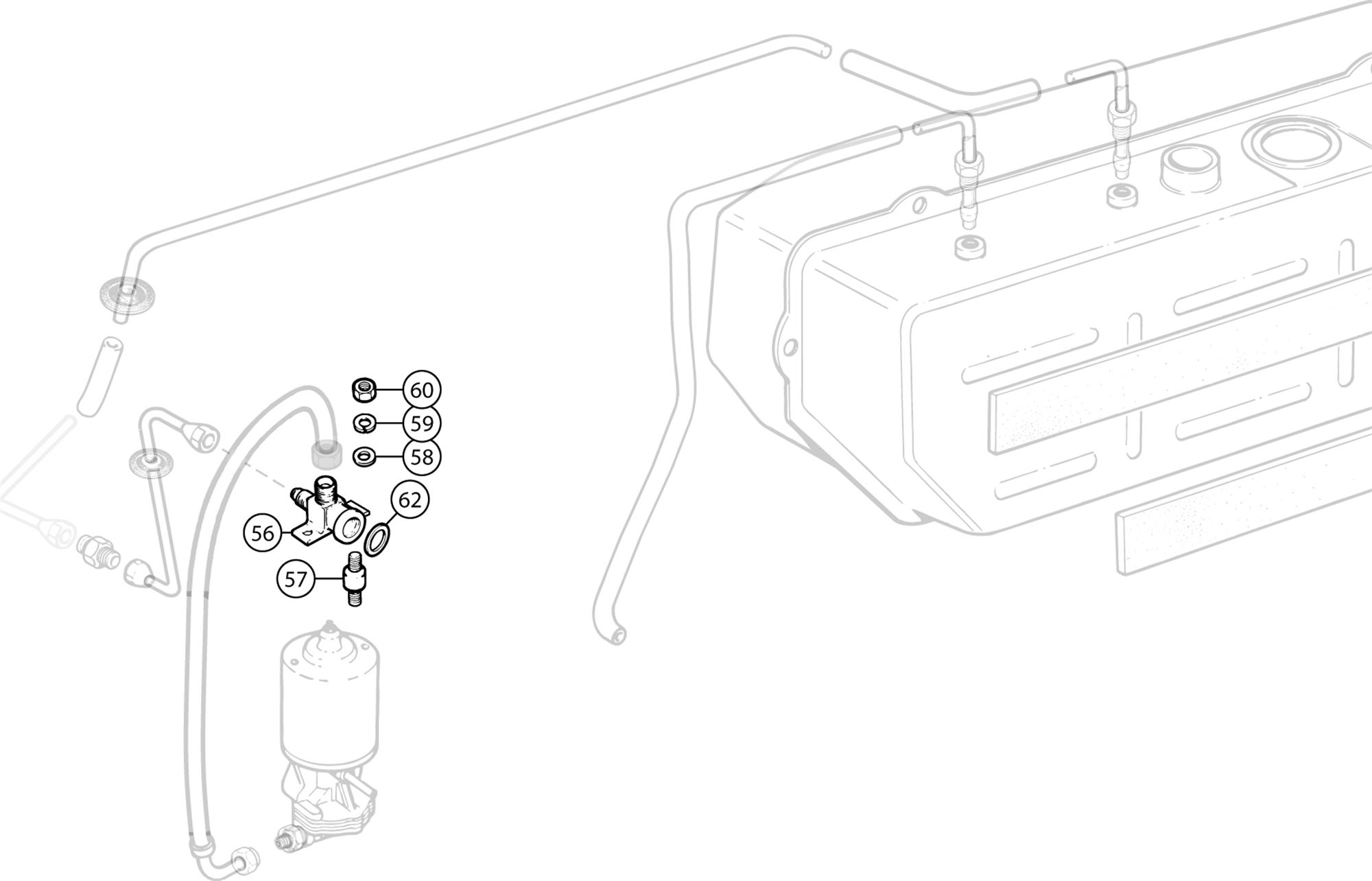 60
59
58
62
56
57