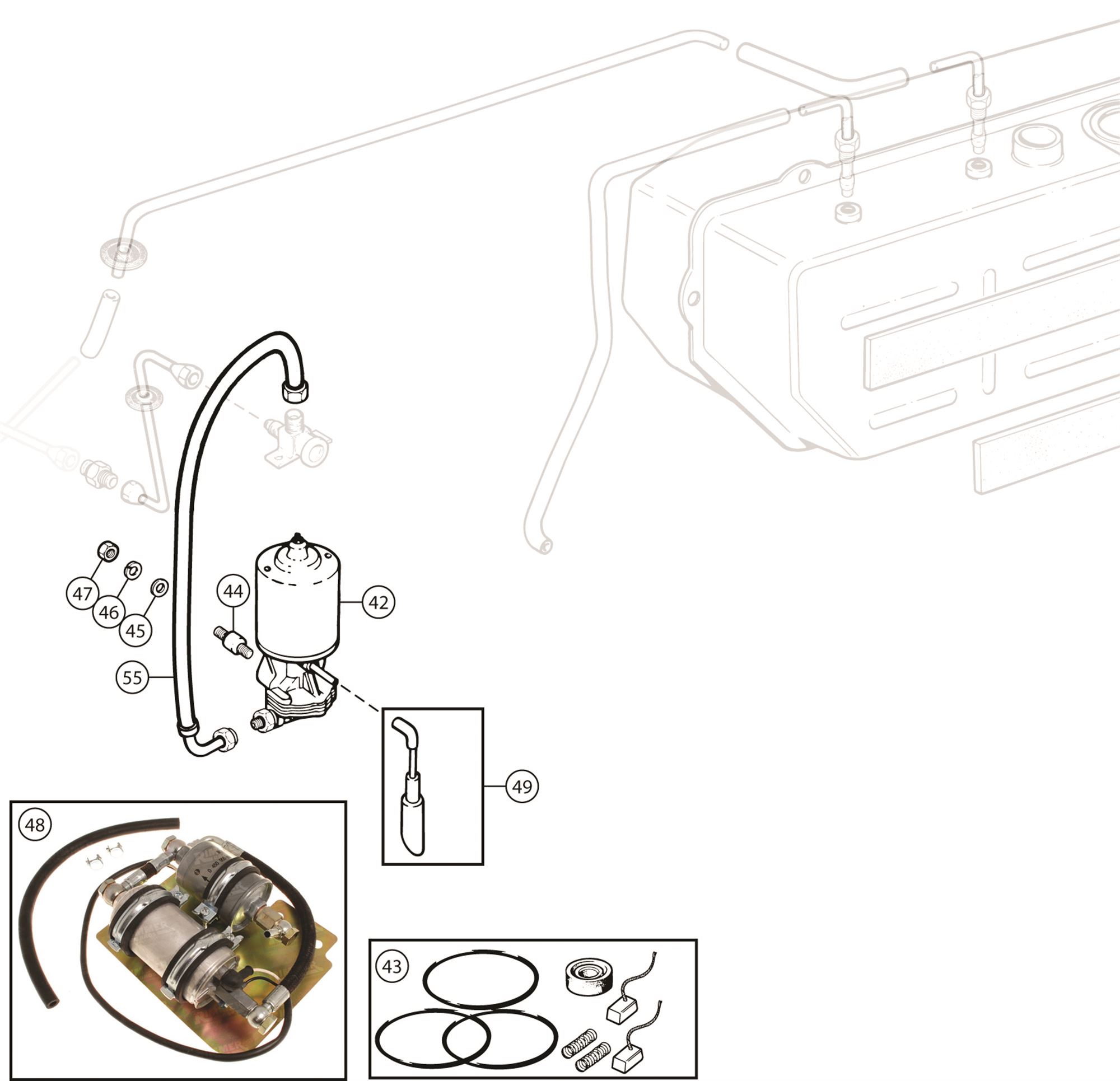 47
46
45
44
42
55
49
48
43