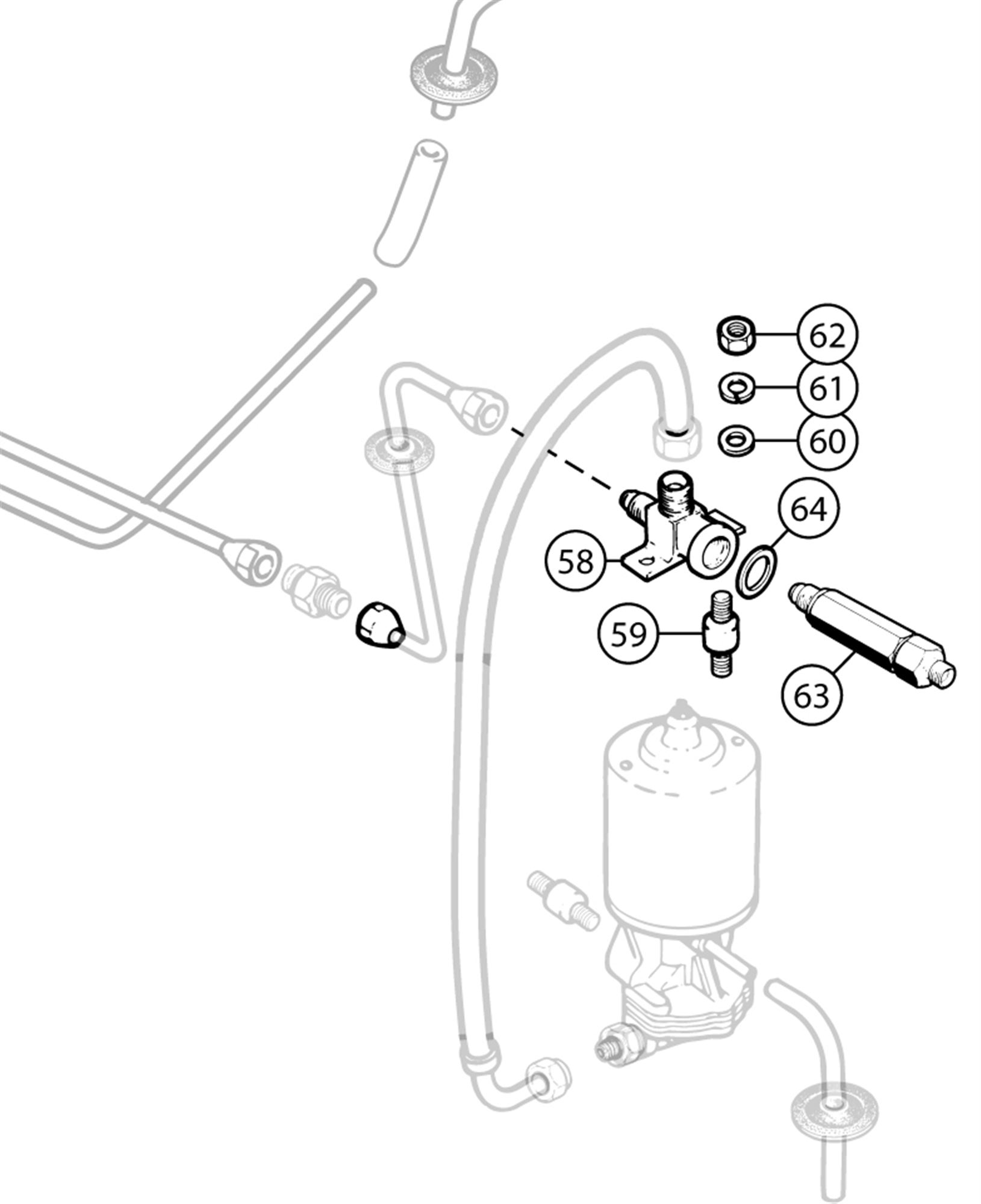 62
61
60
64
58
59
63