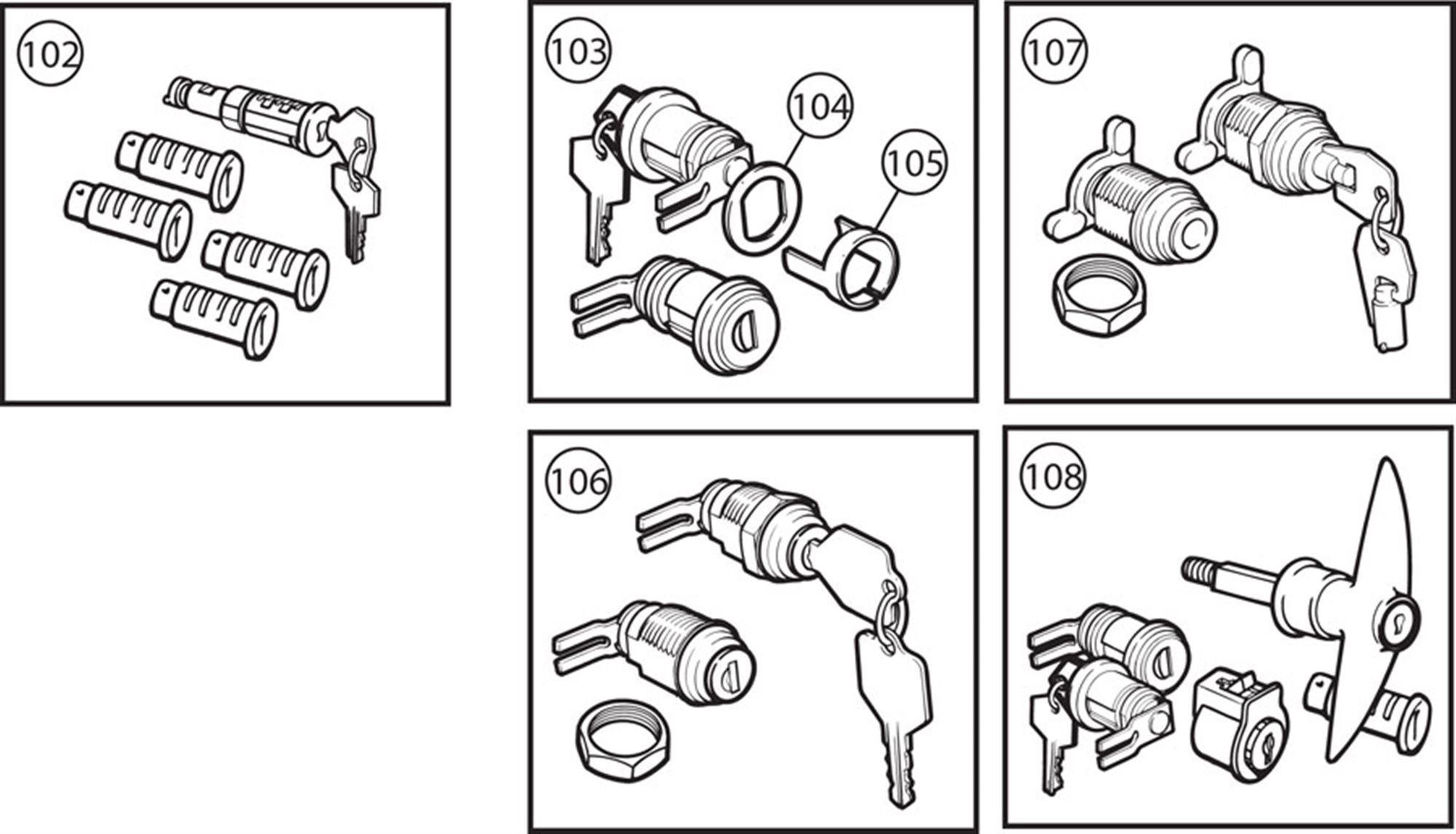 102

103

104

105

107

106

108