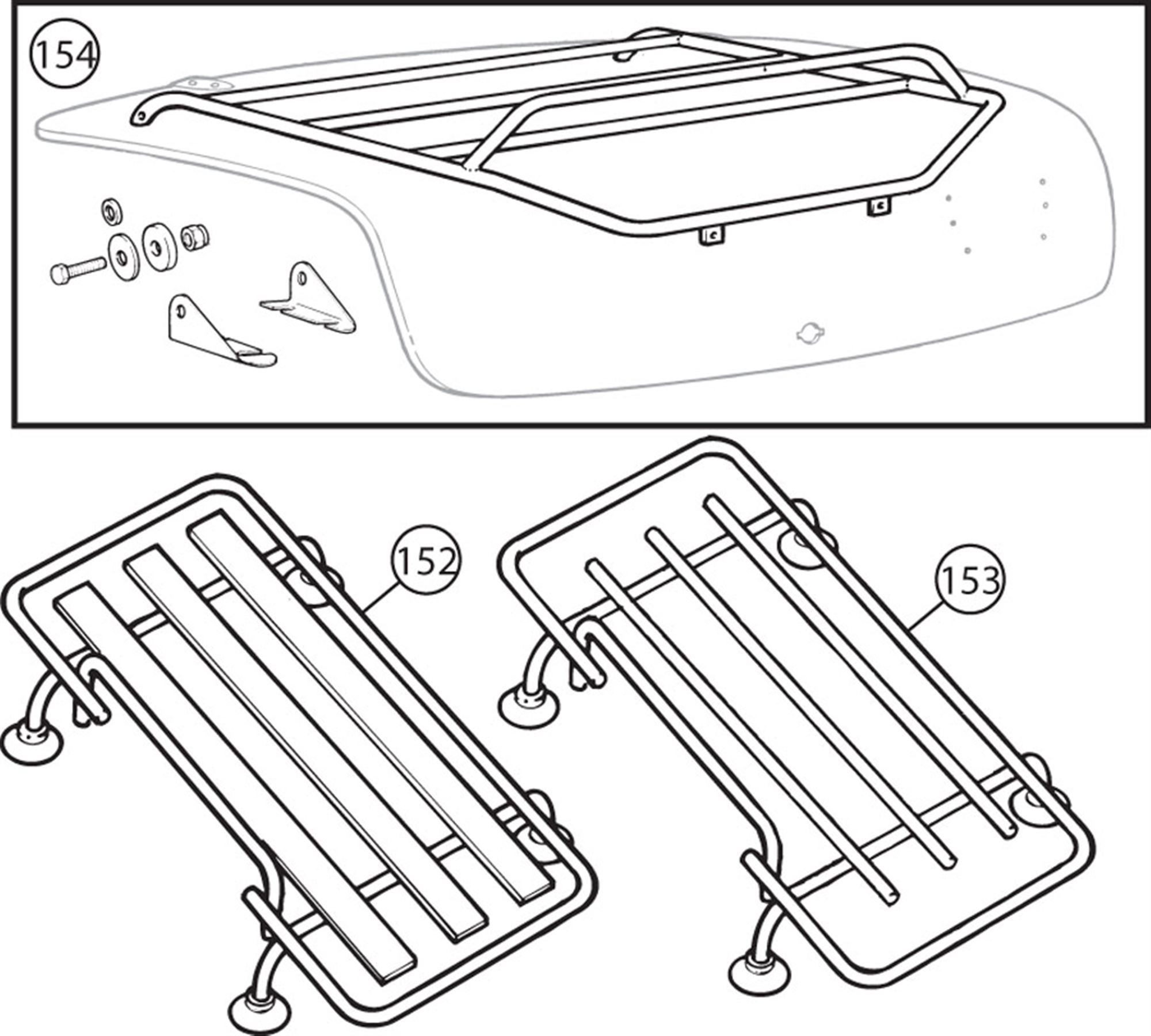 154

152

153