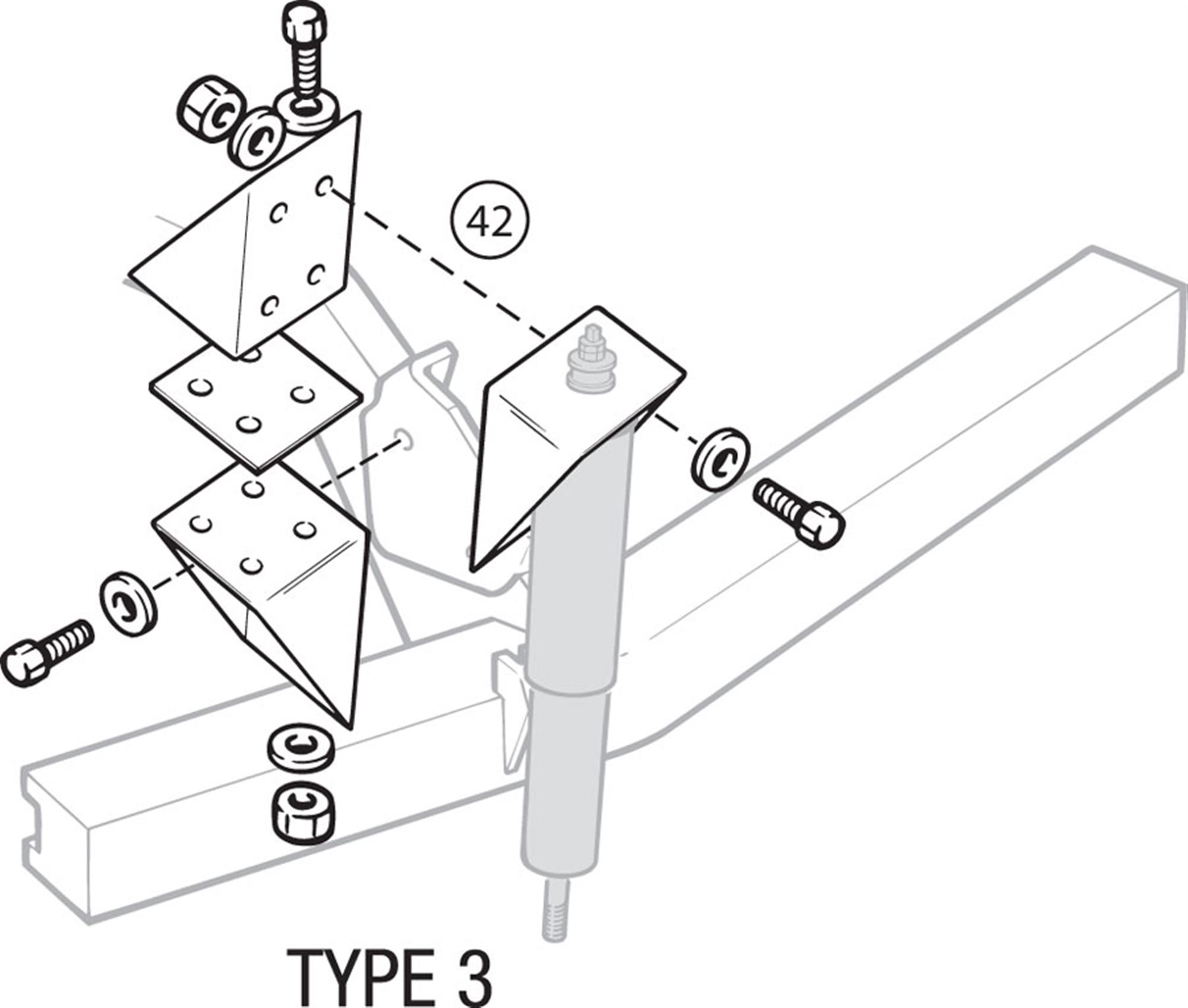 42

TYPE 3