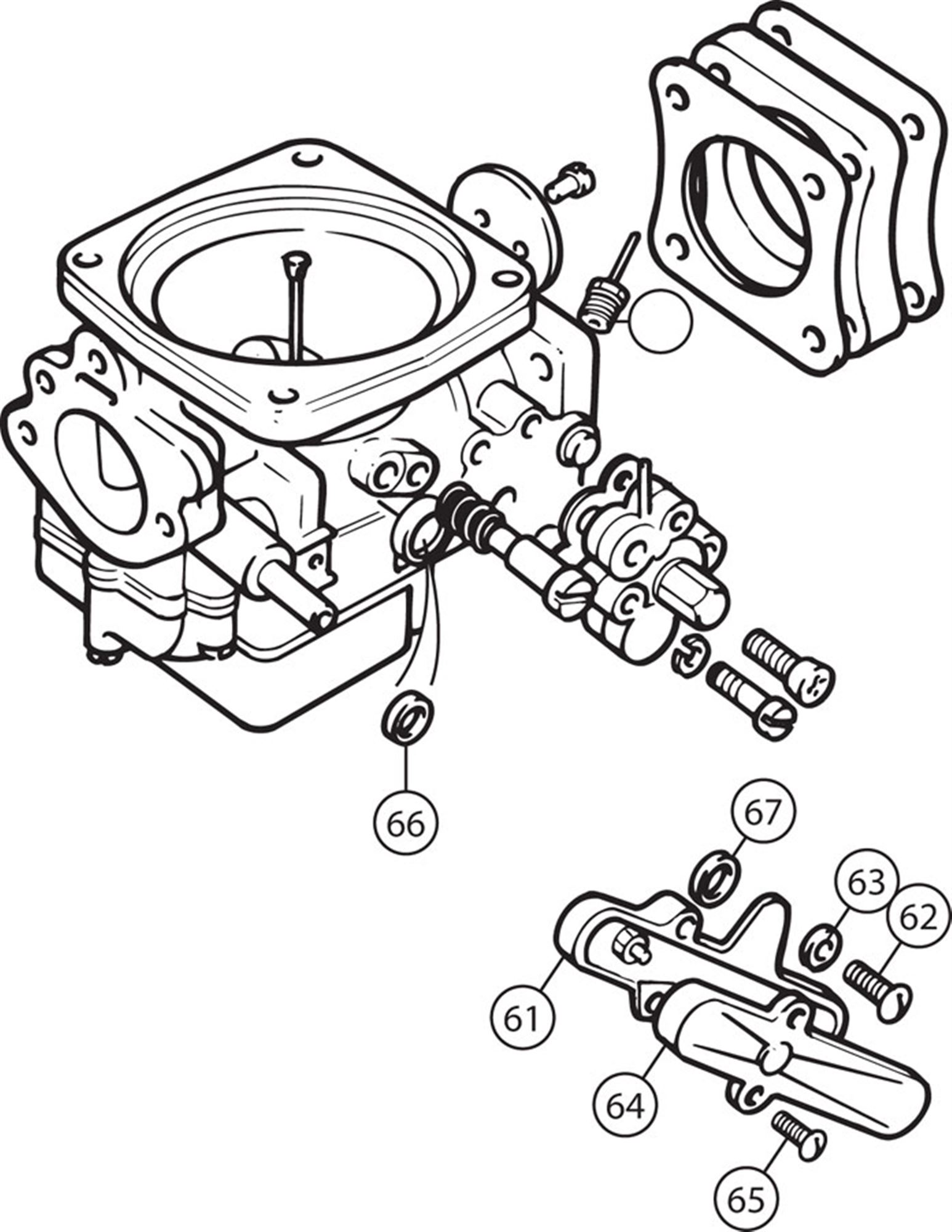 66

67

63

62

61

64

65