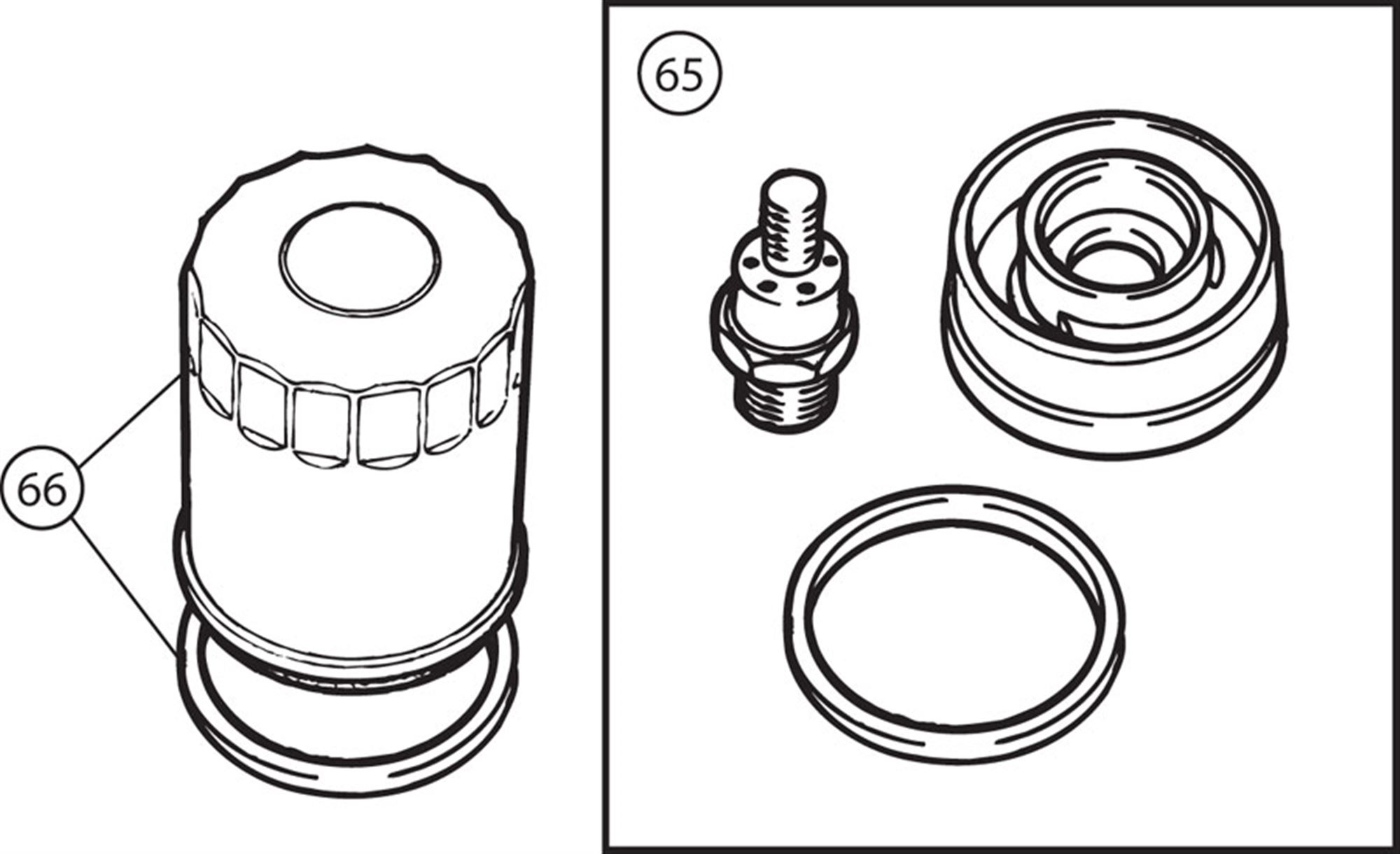 66

65