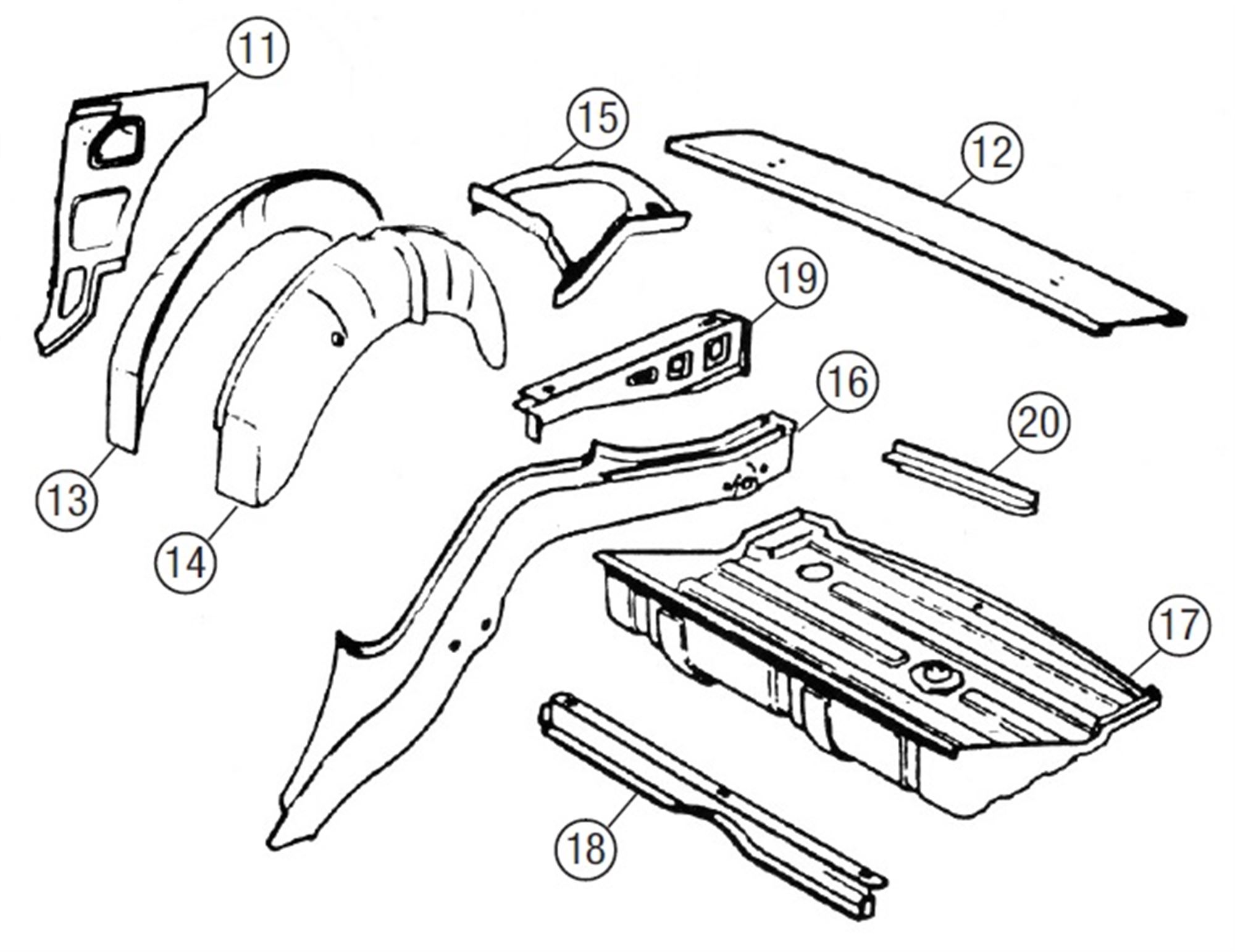 11
15
12
19
16
20
13
14
17
18