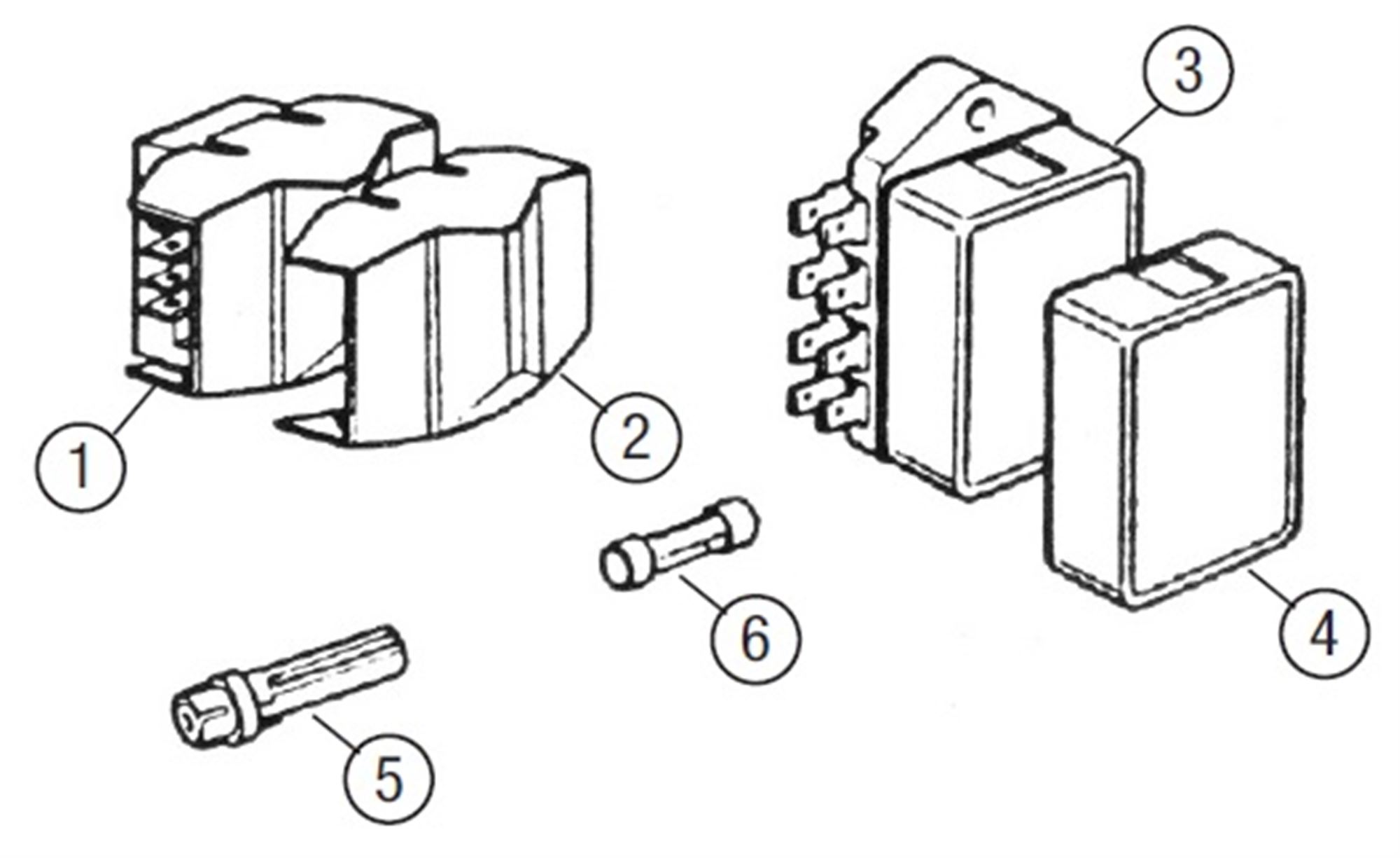 3
1
2
6
4
5