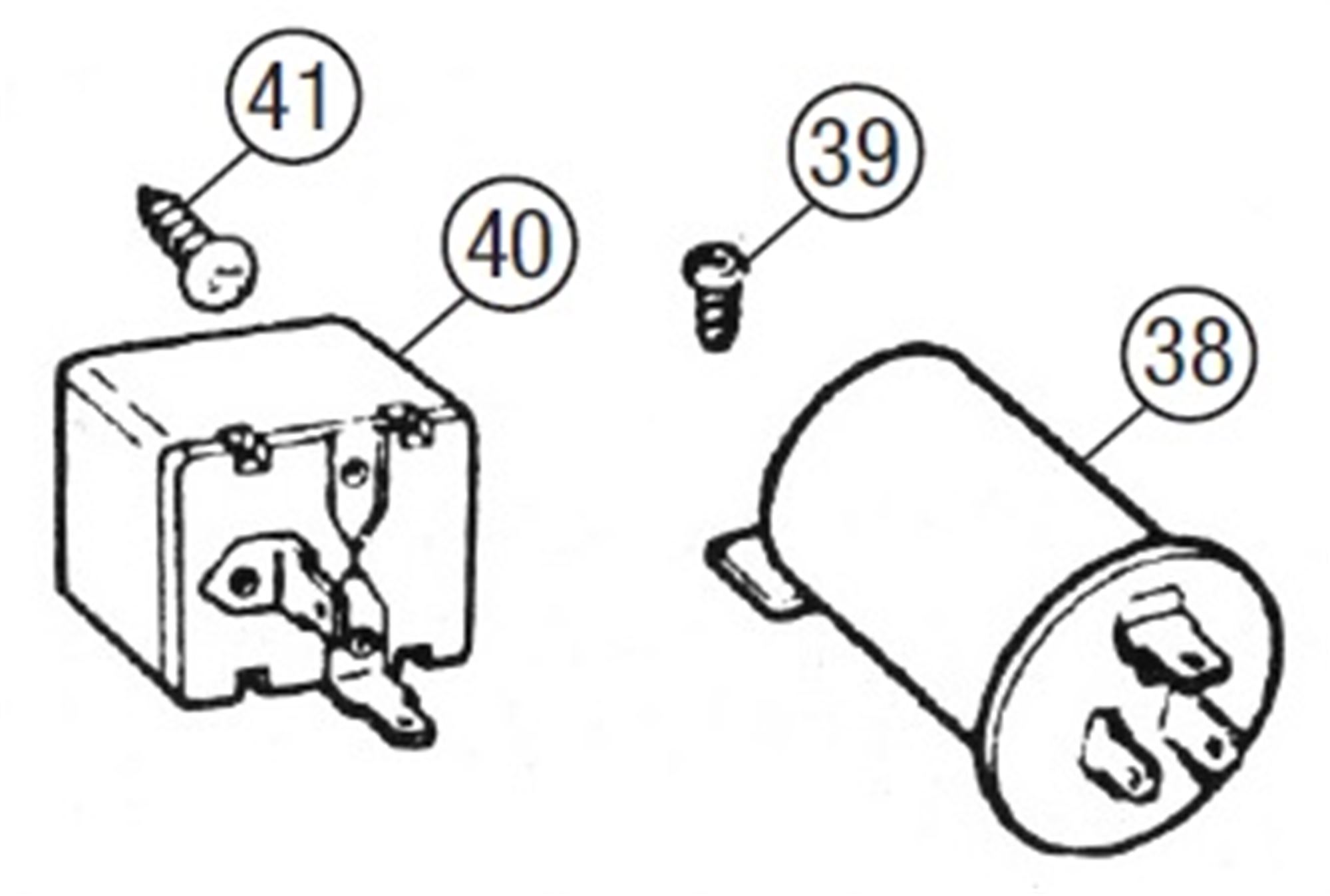 41
39
40
38