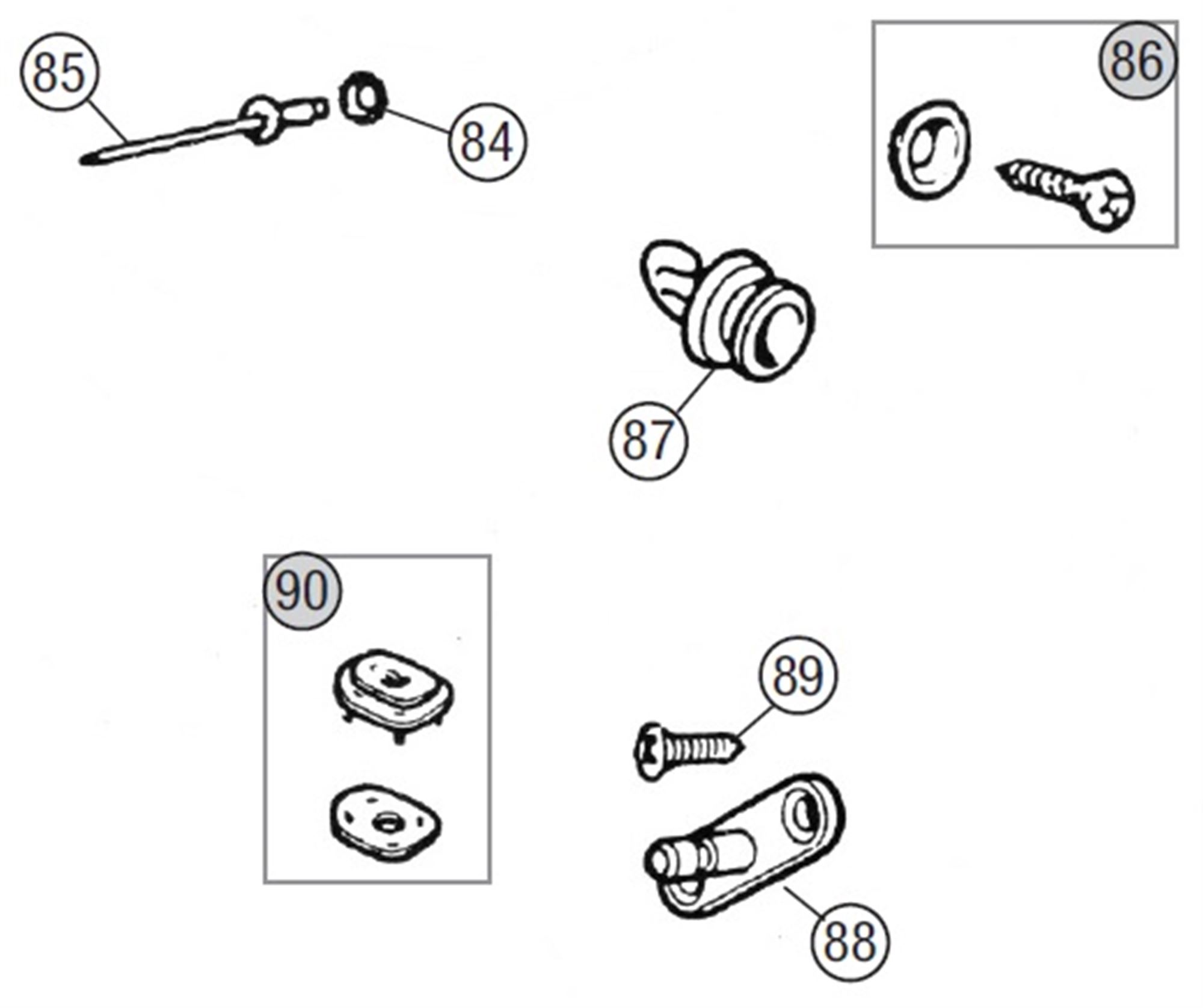 85
84
86
87
90
89
88