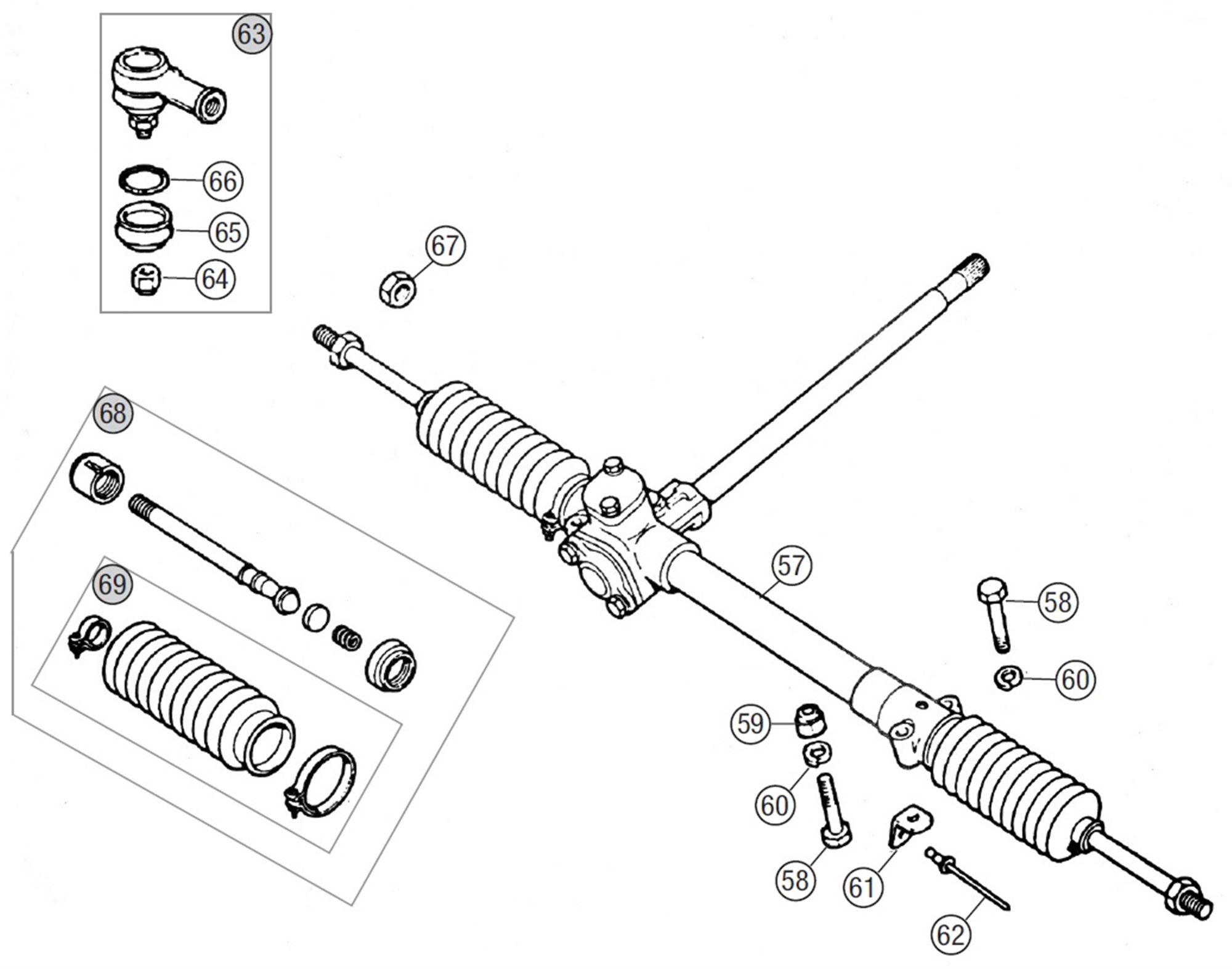 63
66
65
64
67
68
69
57
58
60
59
60
58
61
62