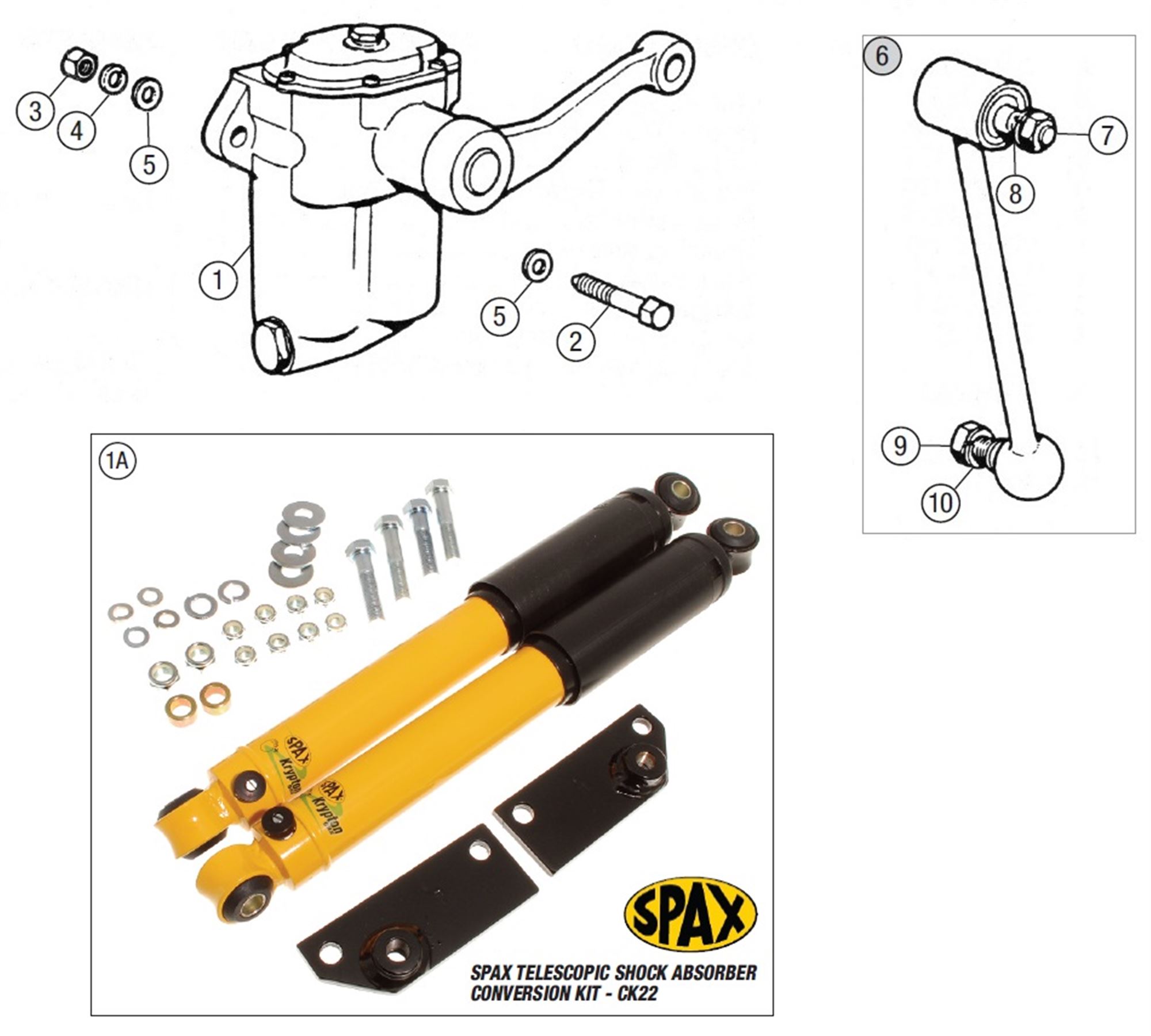 3
4
5
1
5
2
6
7
8
9
10
1A
SPAX
Krypton
SPAX
Krypton
SPAX
SPAX TELESCOPIC SHOCK ABSORBER CONVERSION KIT - CK22