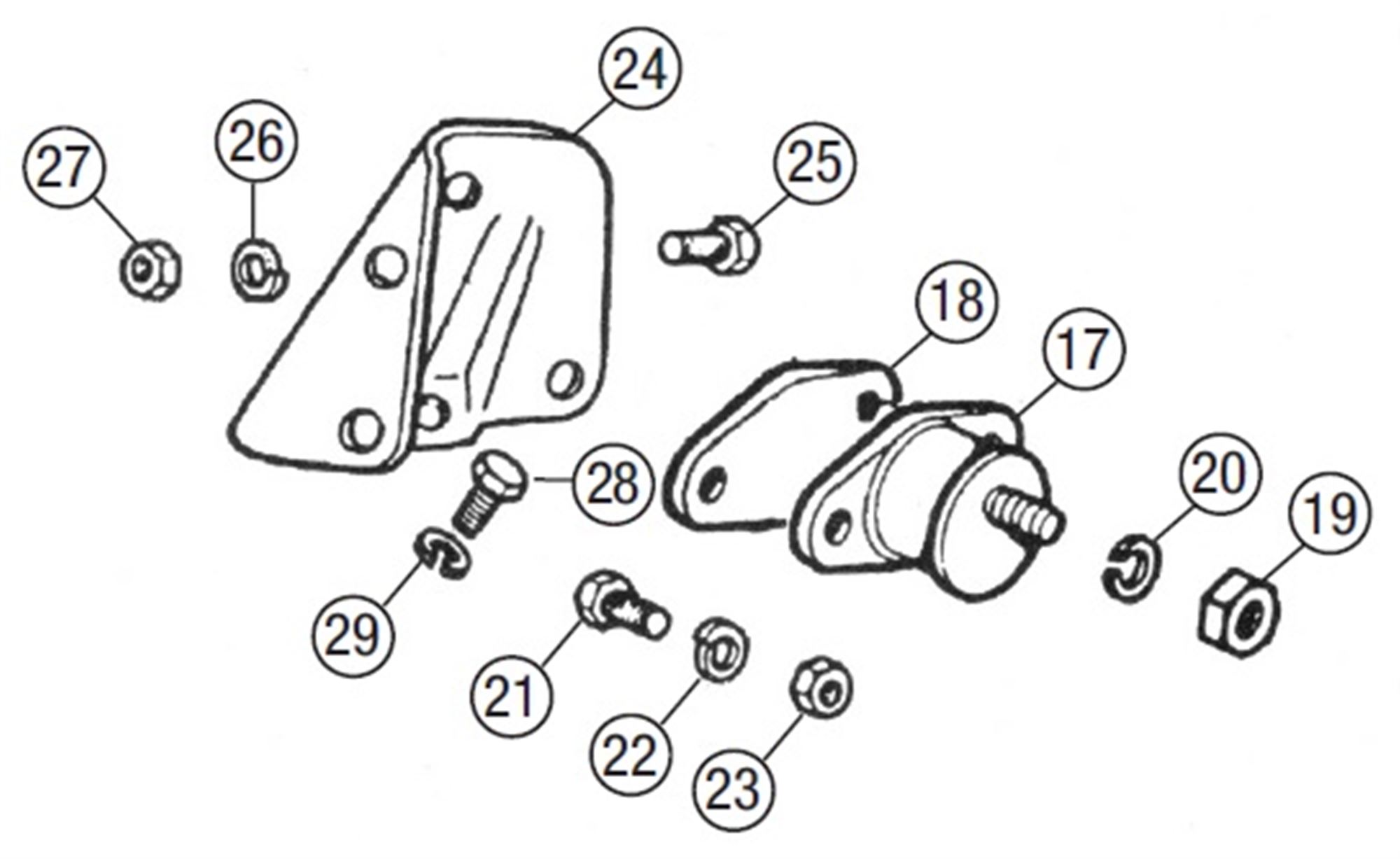 24
27
26
25
18
17
28
20
19
29
21
22
23