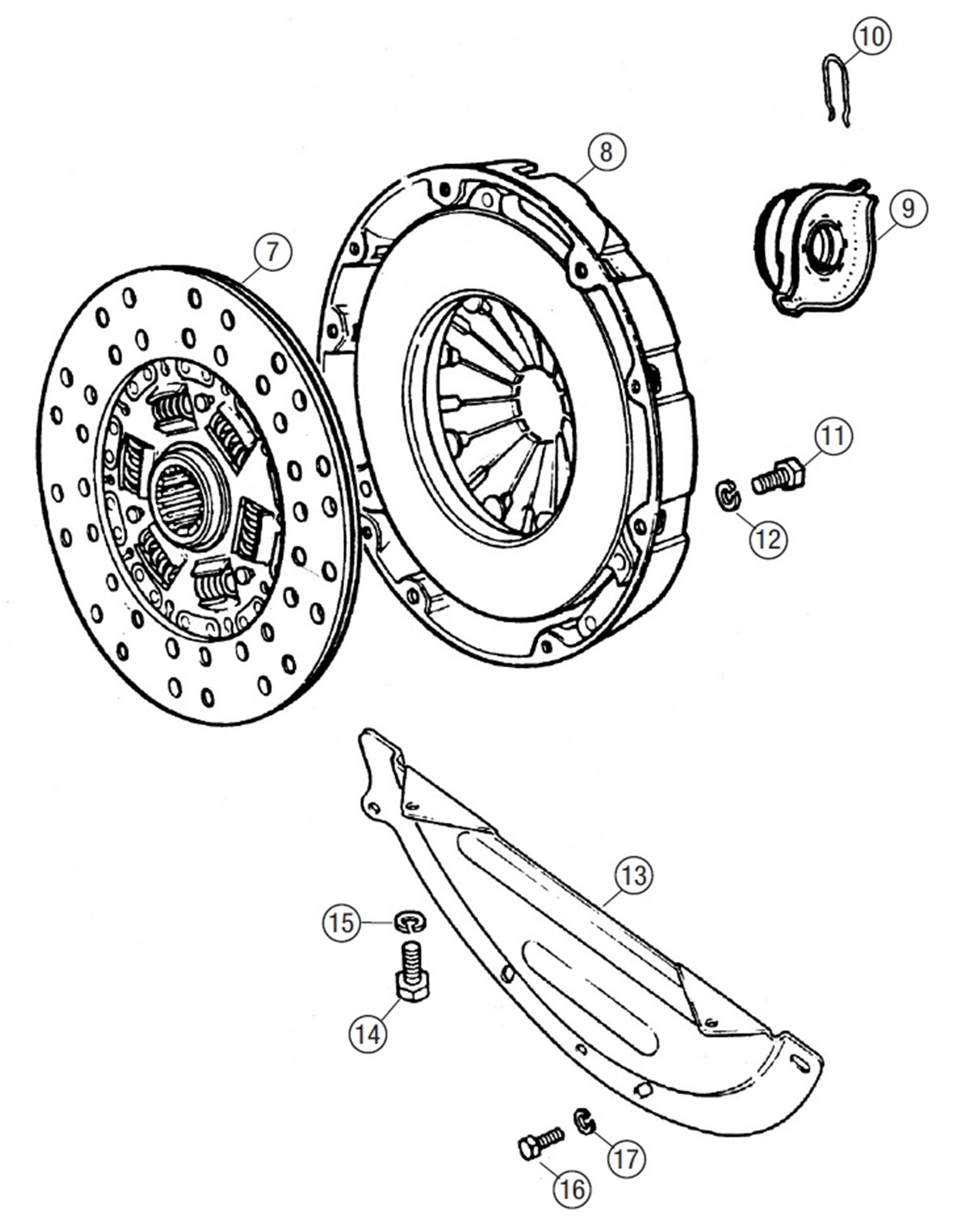 10
8
9
7
11
12
13
15
14
17
16