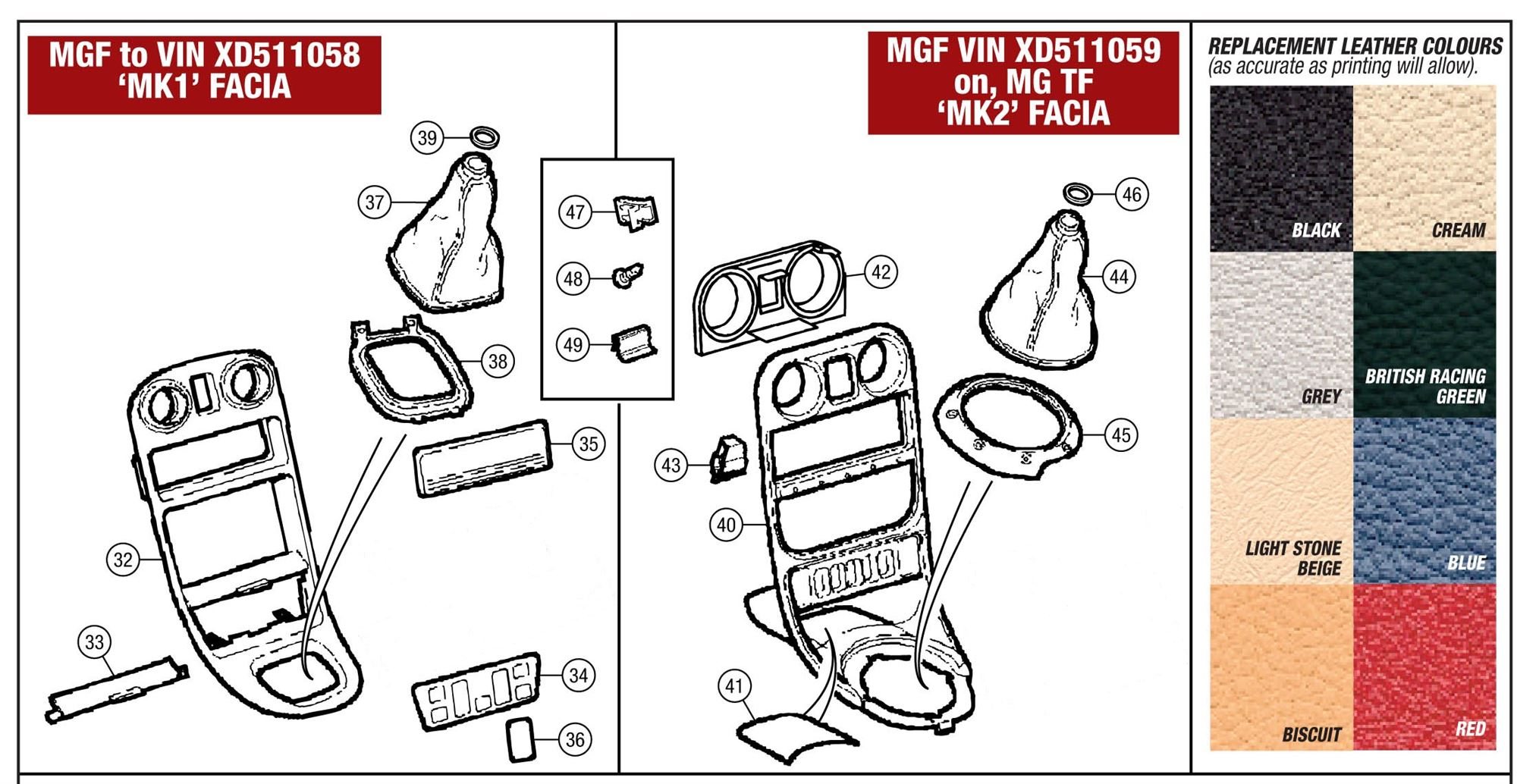 MGF to VIN XD511058
'MK1' FACIA

39
37
38
35
32
33
34
36

47
48
49

MGF VIN XD511059
on, MG TF
'MK2' FACIA

46
42
44
45
43
40
41

REPLACEMENT LEATHER COLOURS
(as accurate as printing will allow).

BLACK
CREAM
GREY
BRITISH RACING GREEN
LIGHT STONE BEIGE
BLUE
BISCUIT
RED