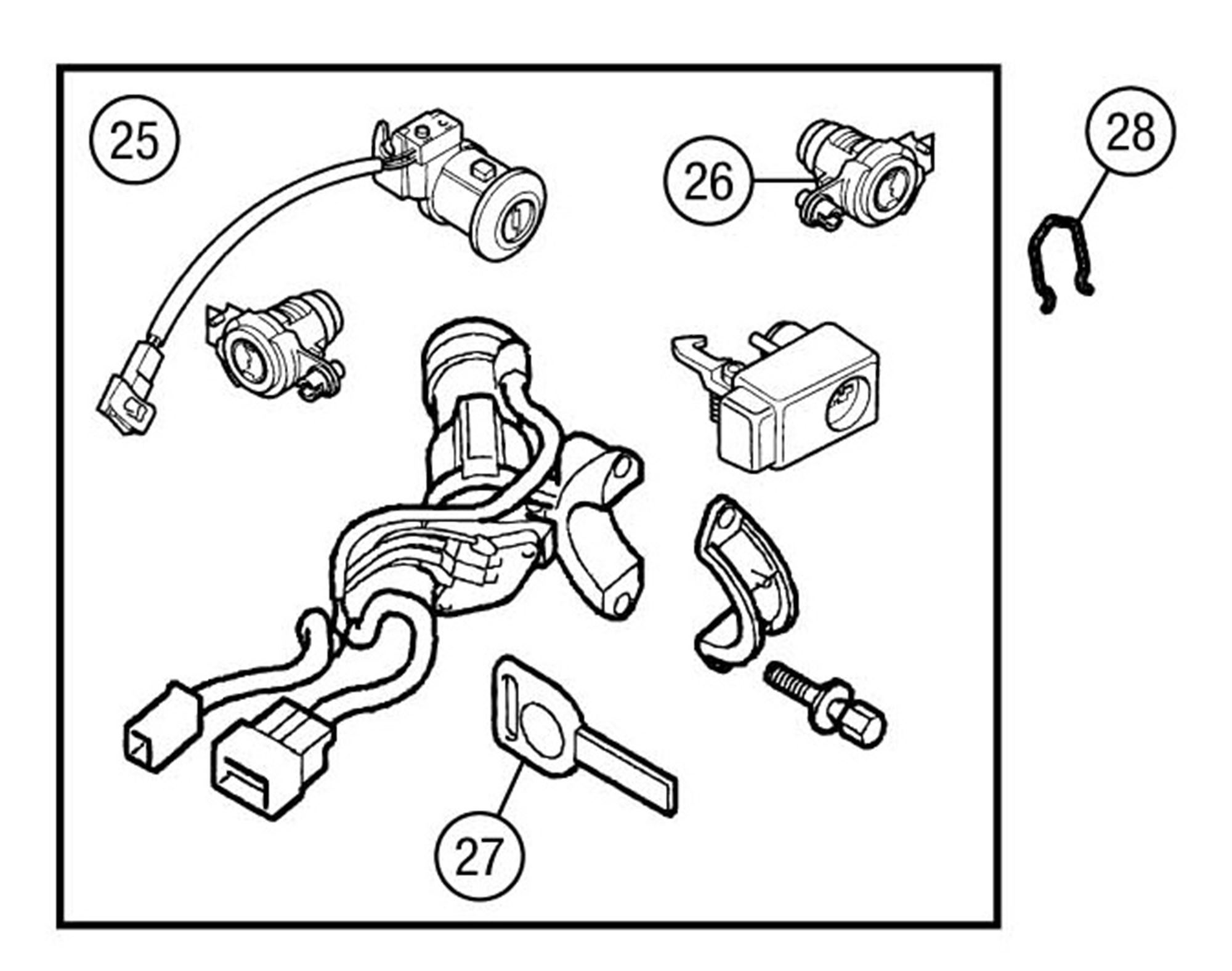 25
26
28
27