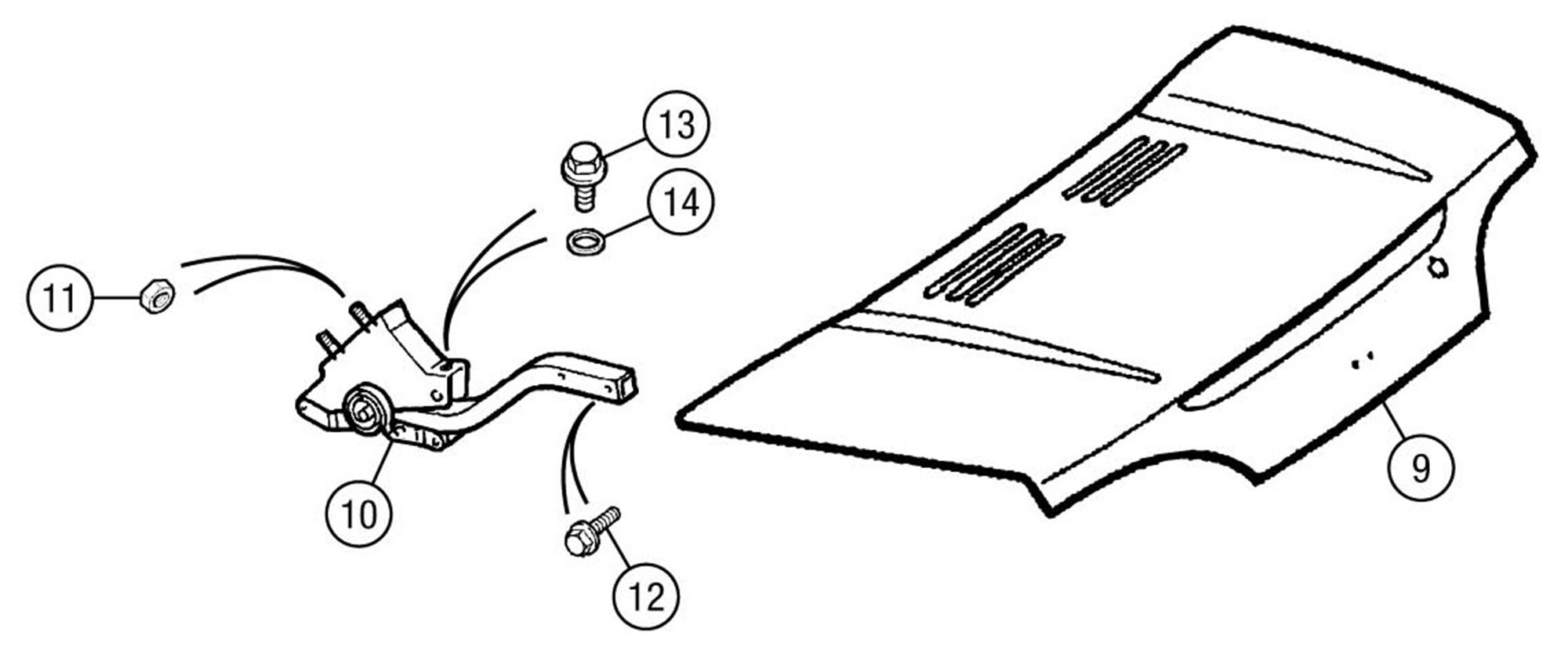 13
14
11
10
12
9