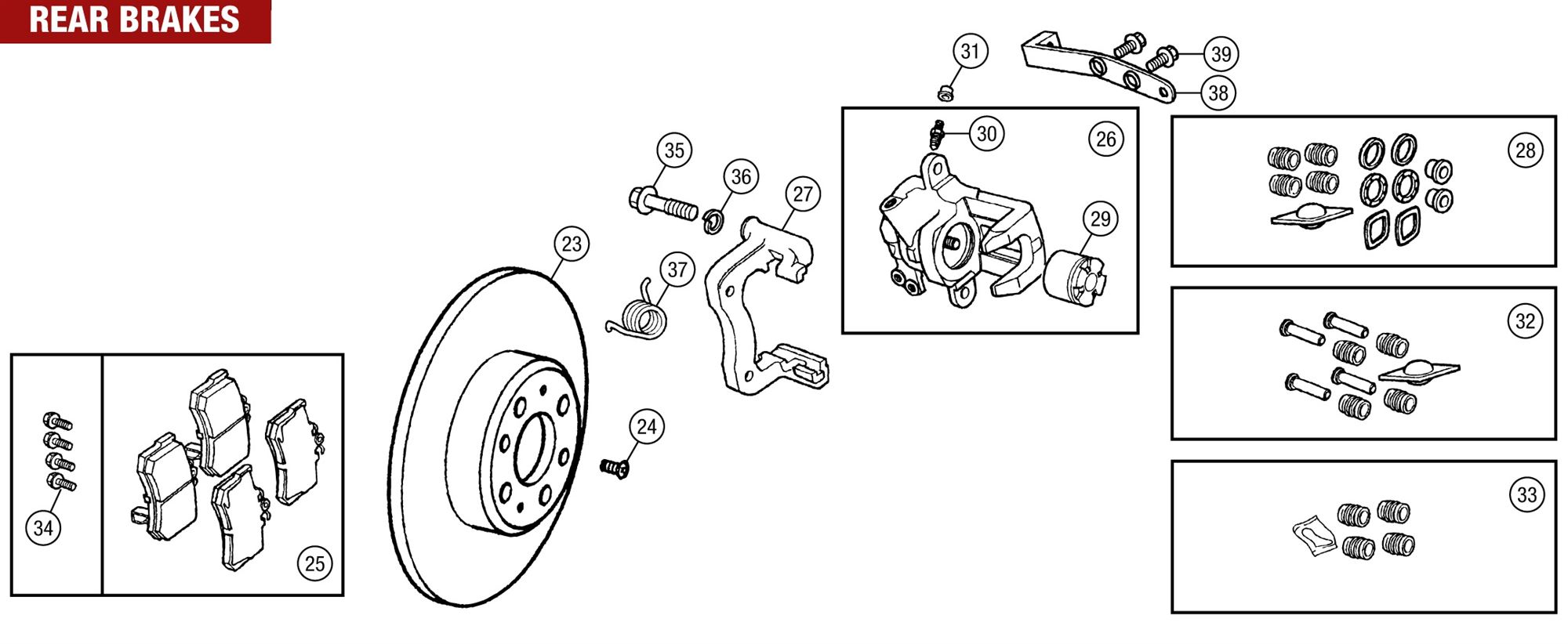 REAR BRAKES

31

39

38

30

26

28

35

36

27

29

23

37

32

24

34

25

33