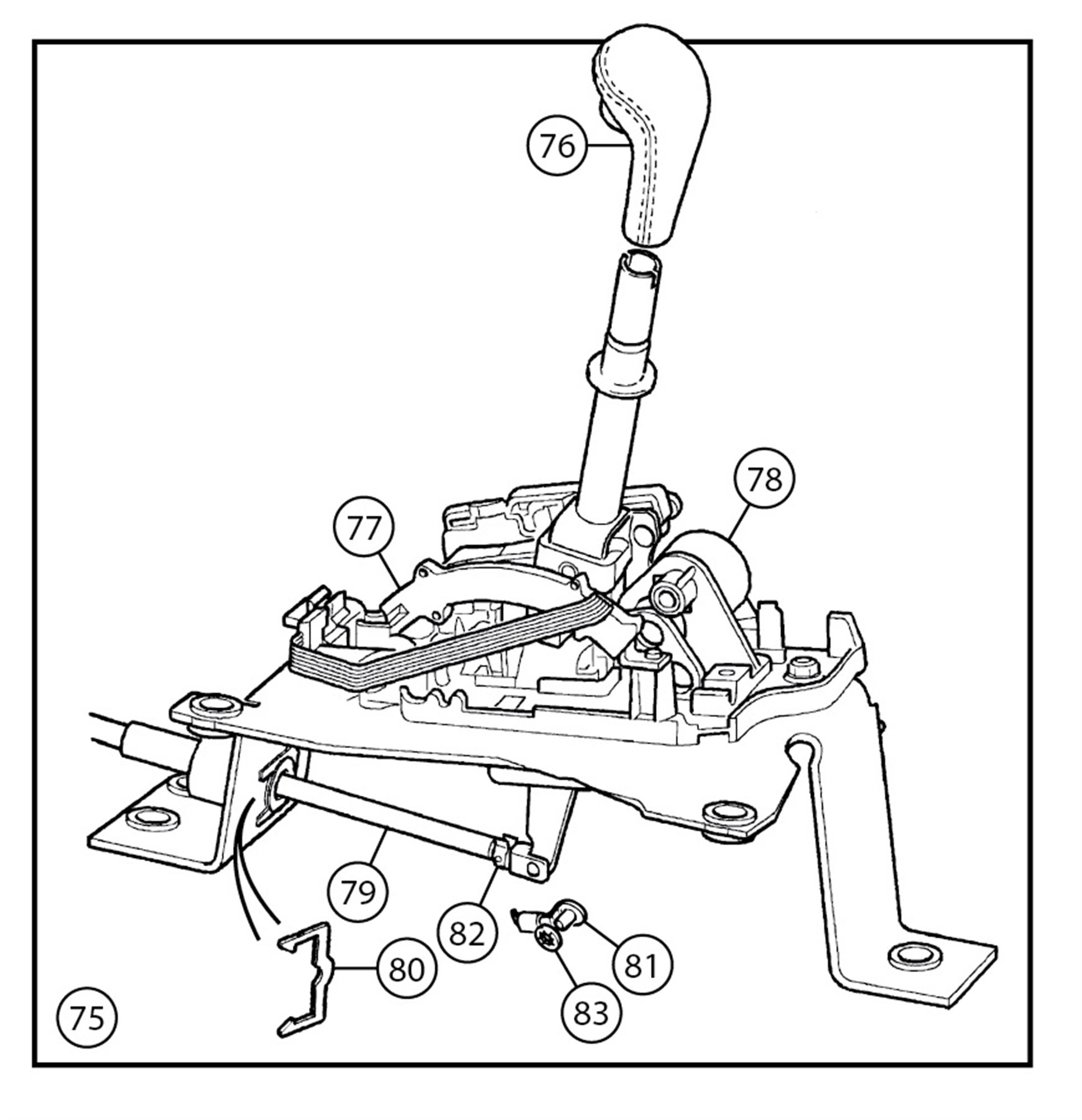 76
78
77
79
82
81
80
83
75