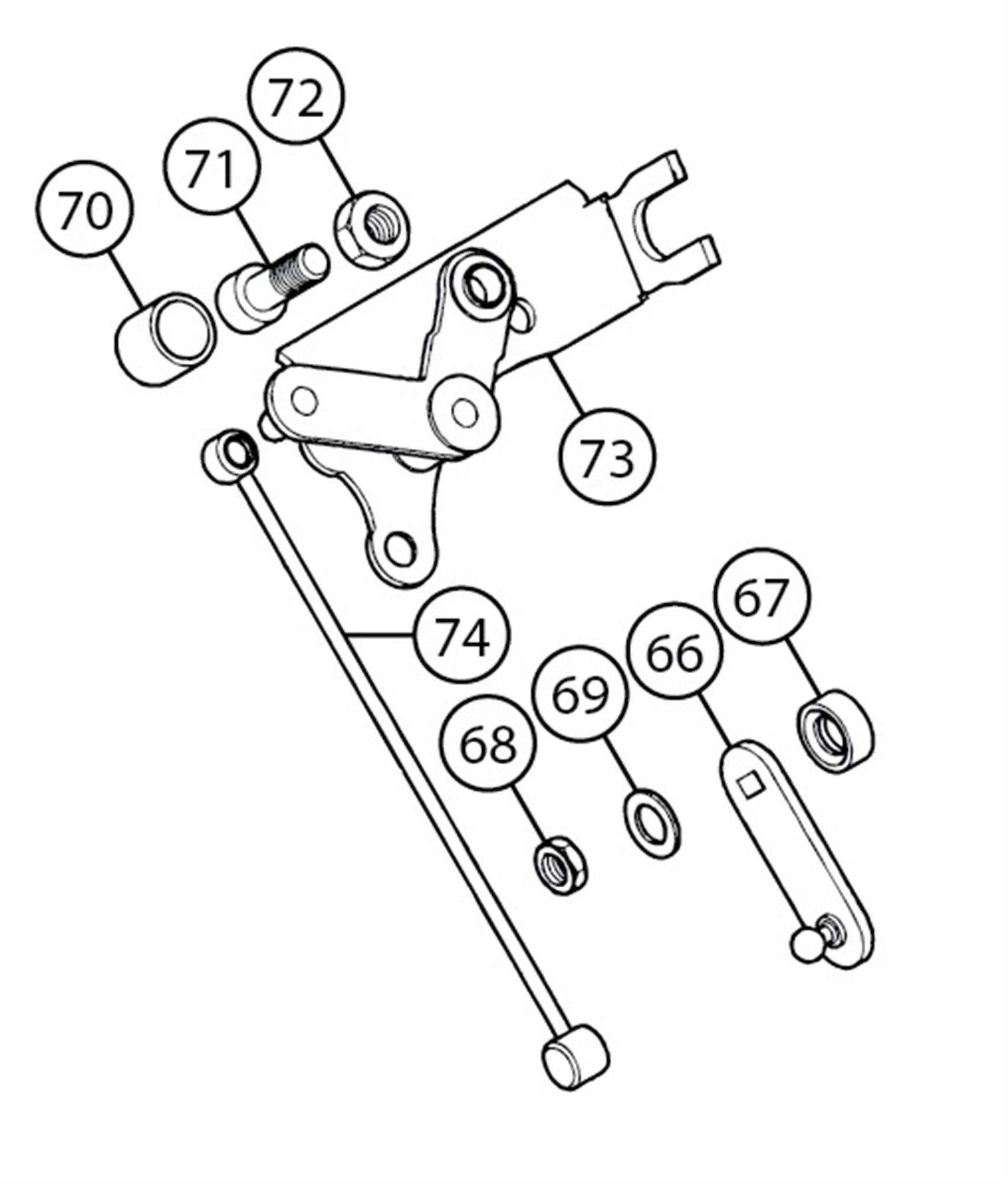 72
71
70
73
74
67
66
69
68