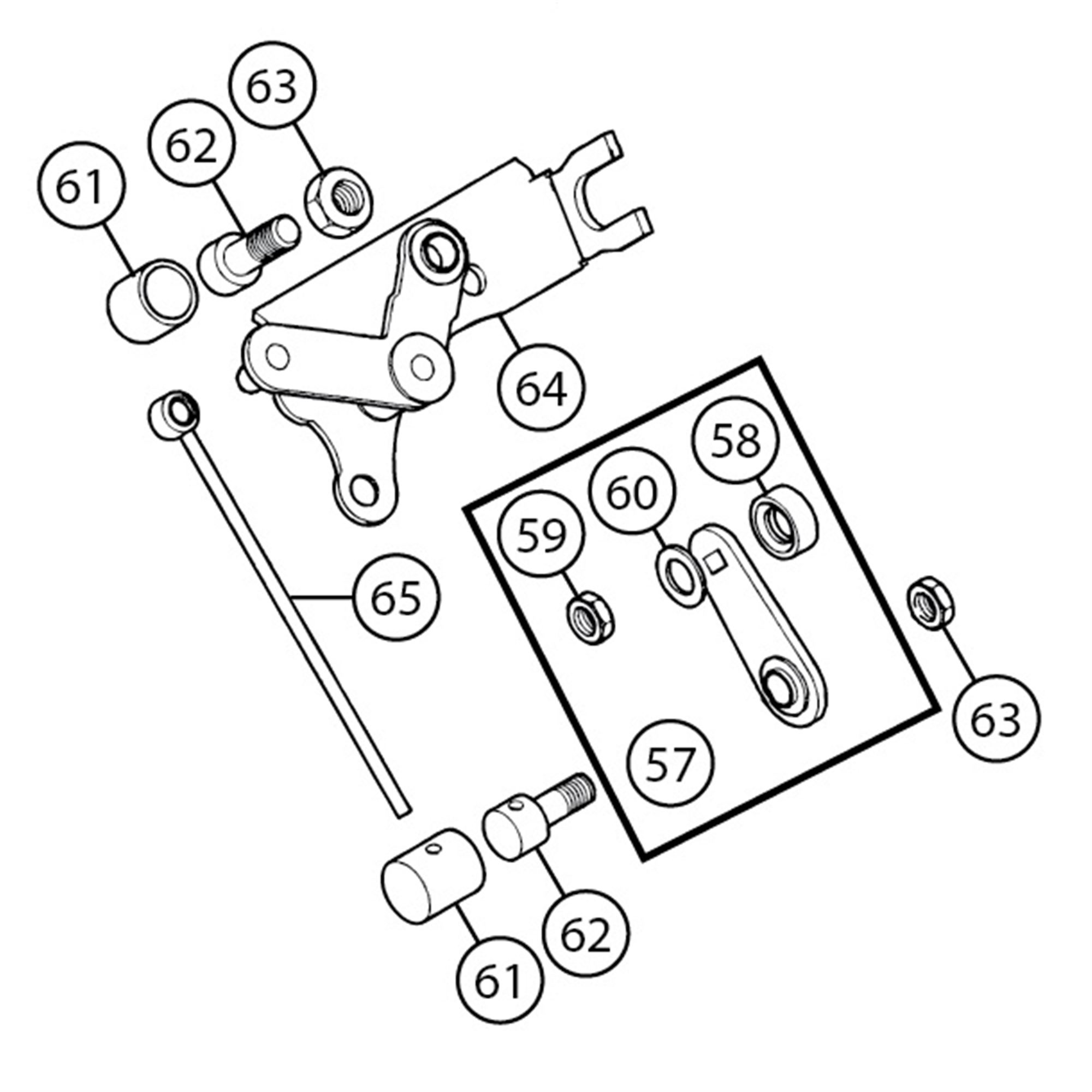 63
62
61
64
58
60
59
65
63
57
62
61