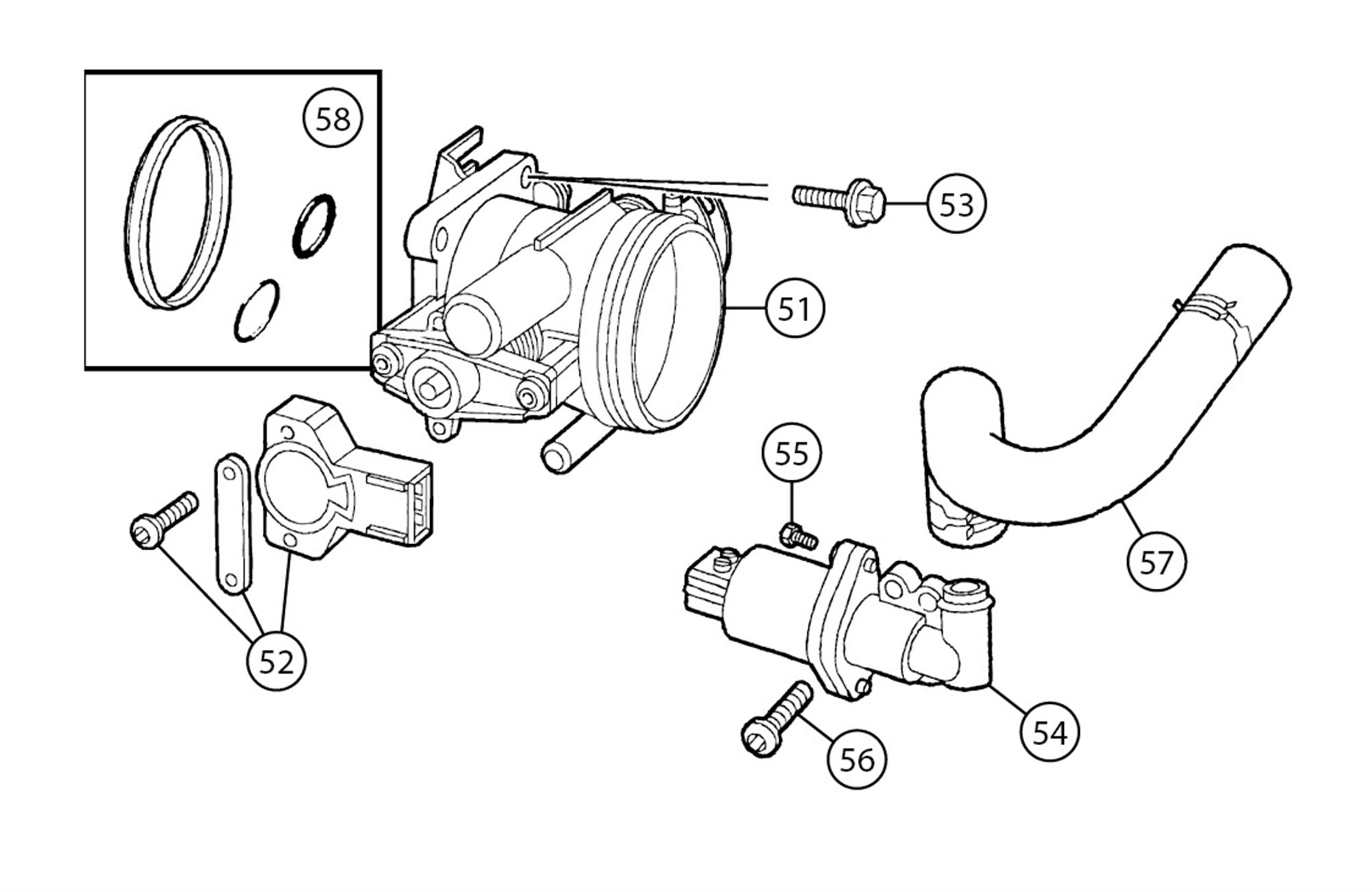 58
53
51
55
57
52
54
56