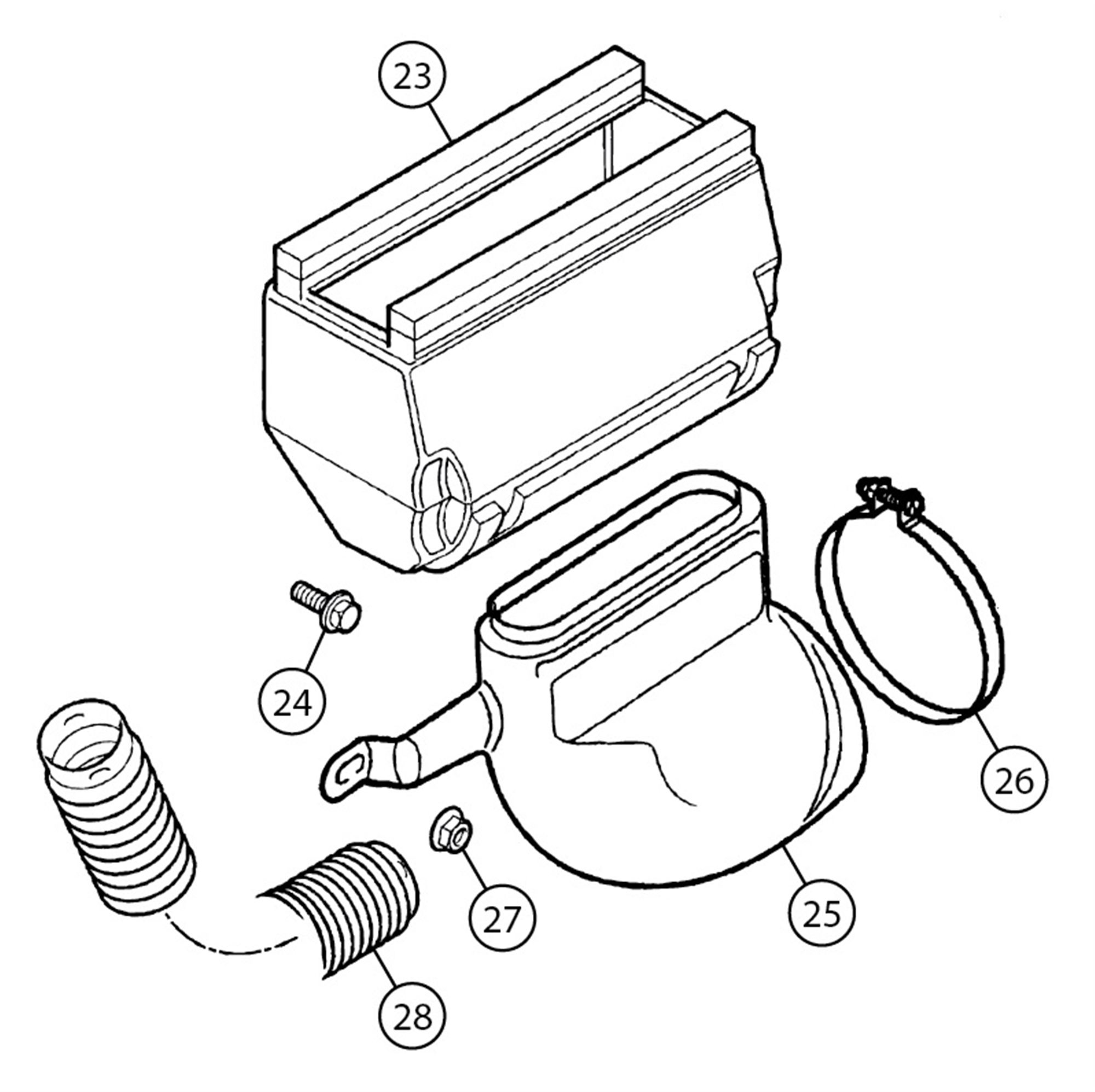 23
24
26
27
25
28