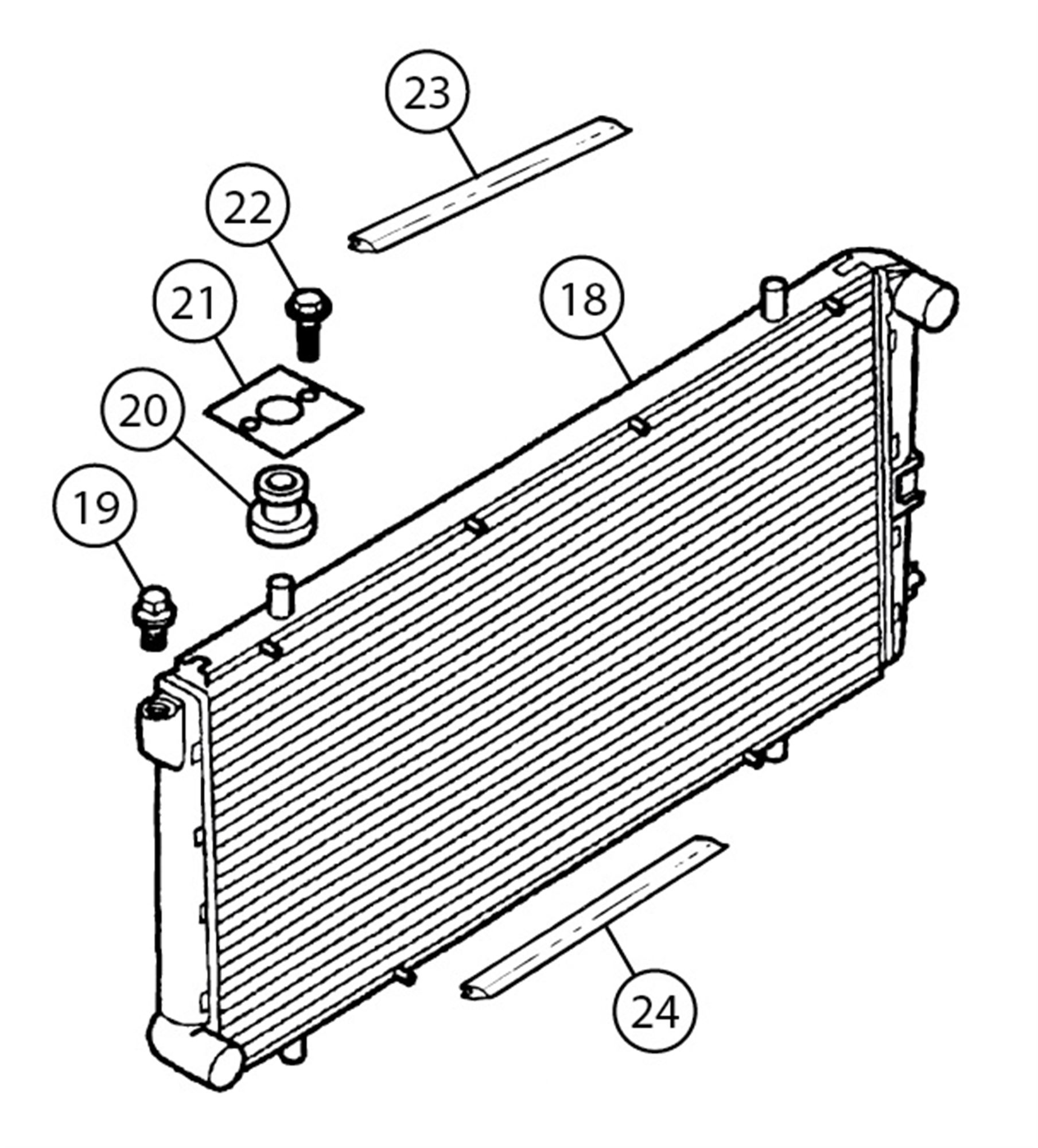 23
22
21
18
20
19
24