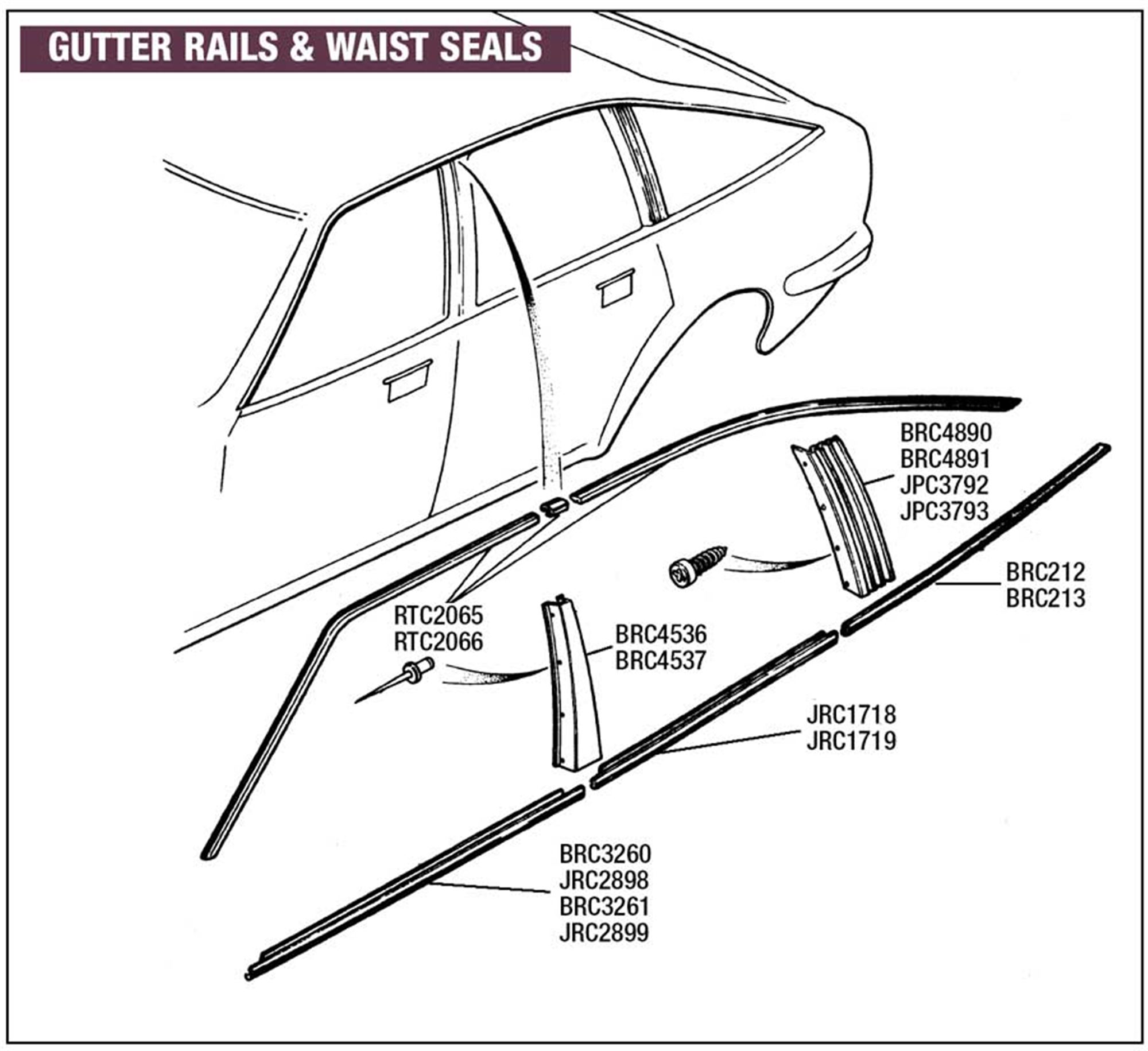 GUTTER RAILS & WAIST SEALS

BRC4890
BRC4891
JPC3792
JPC3793

BRC212
BRC213

RTC2065
RTC2066

BRC4536
BRC4537

JRC1718
JRC1719

BRC3260
JRC2898
BRC3261
JRC2899