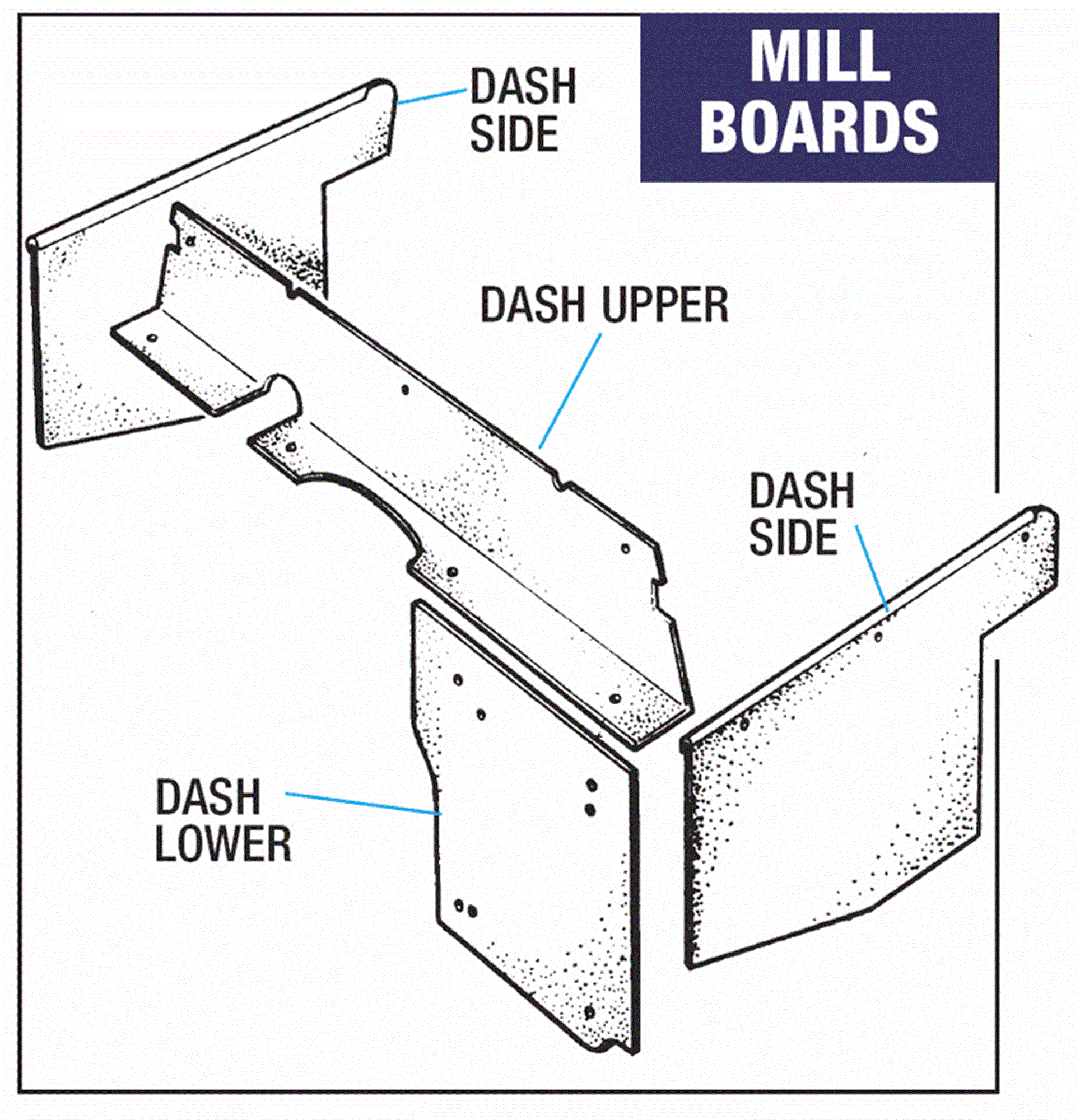 MILL BOARDS

DASH SIDE

DASH UPPER

DASH SIDE

DASH LOWER