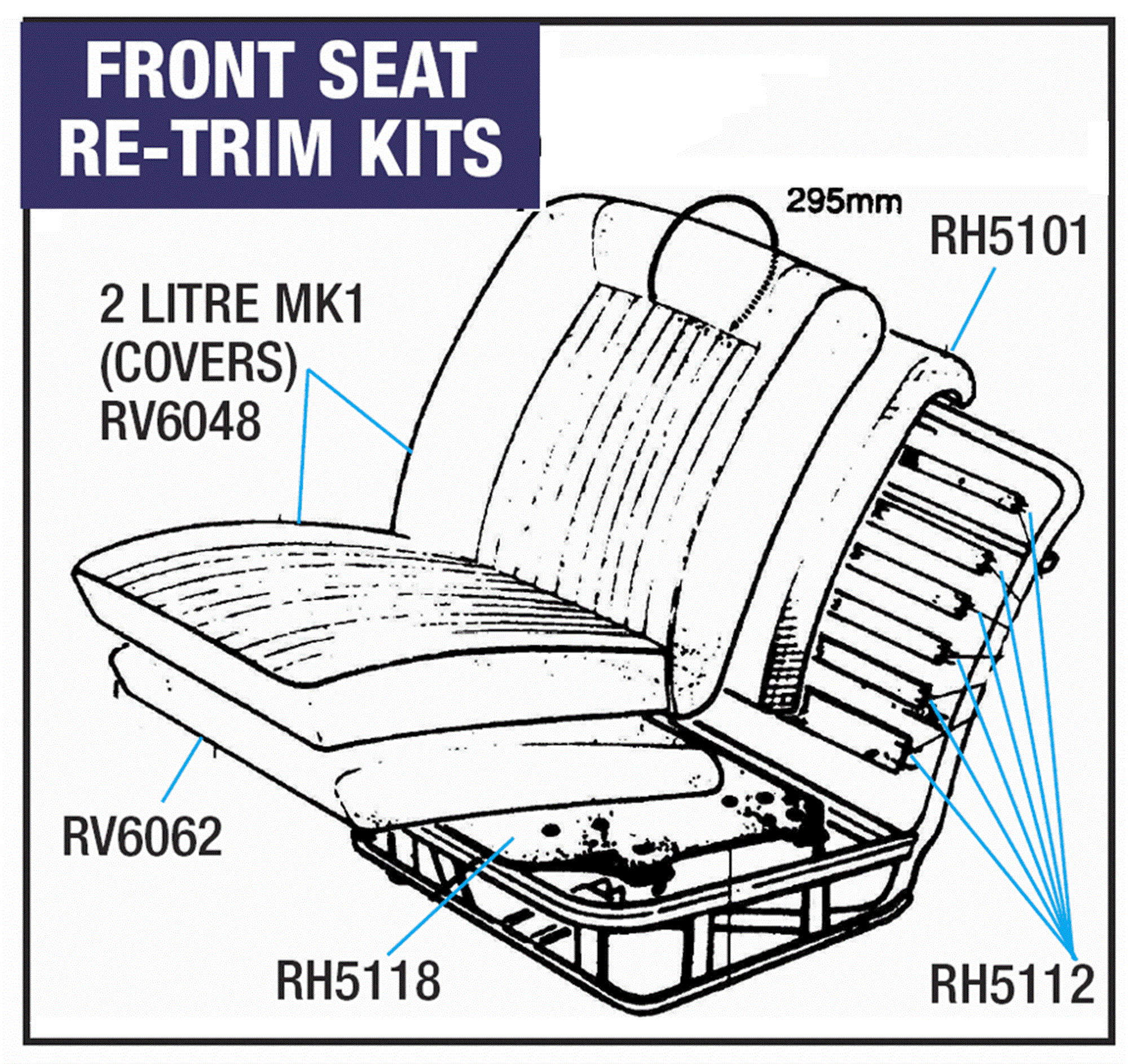 FRONT SEAT RE-TRIM KITS

295mm

RH5101

2 LITRE MK1 (COVERS) RV6048

RV6062

RH5118

RH5112