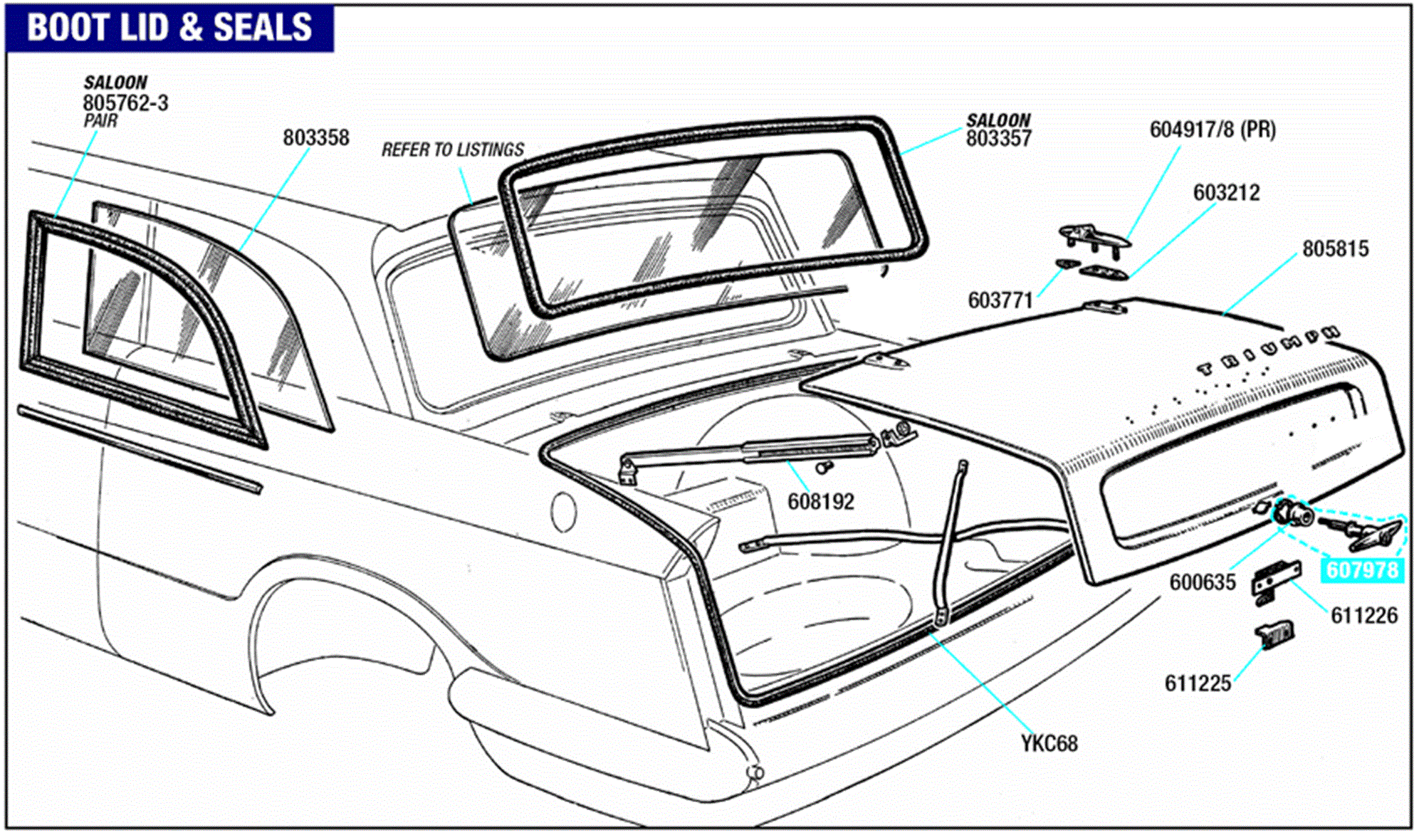 BOOT LID & SEALS

SALOON
805762-3
PAIR

803358

REFER TO LISTINGS

SALOON
803357

604917/8 (PR)

603212

805815

603771

TRIUMPH

608192

600635

607978

611226

611225

YKC68