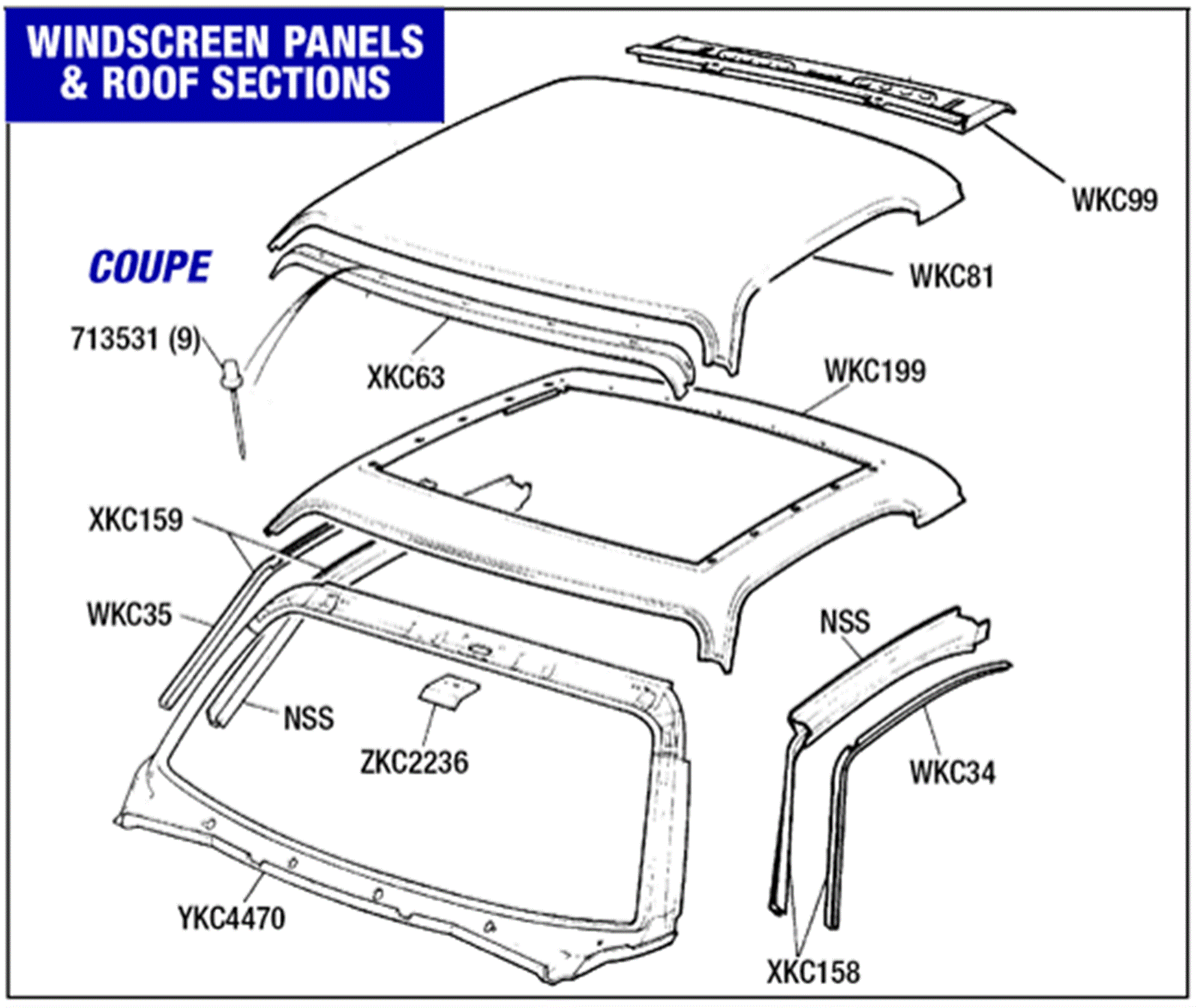 WINDSCREEN PANELS & ROOF SECTIONS

WKC99

COUPE

WKC81

713531 (9)

XKC63

WKC199

XKC159

WKC35

NSS

NSS

ZKC2236

WKC34

YKC4470

XKC158