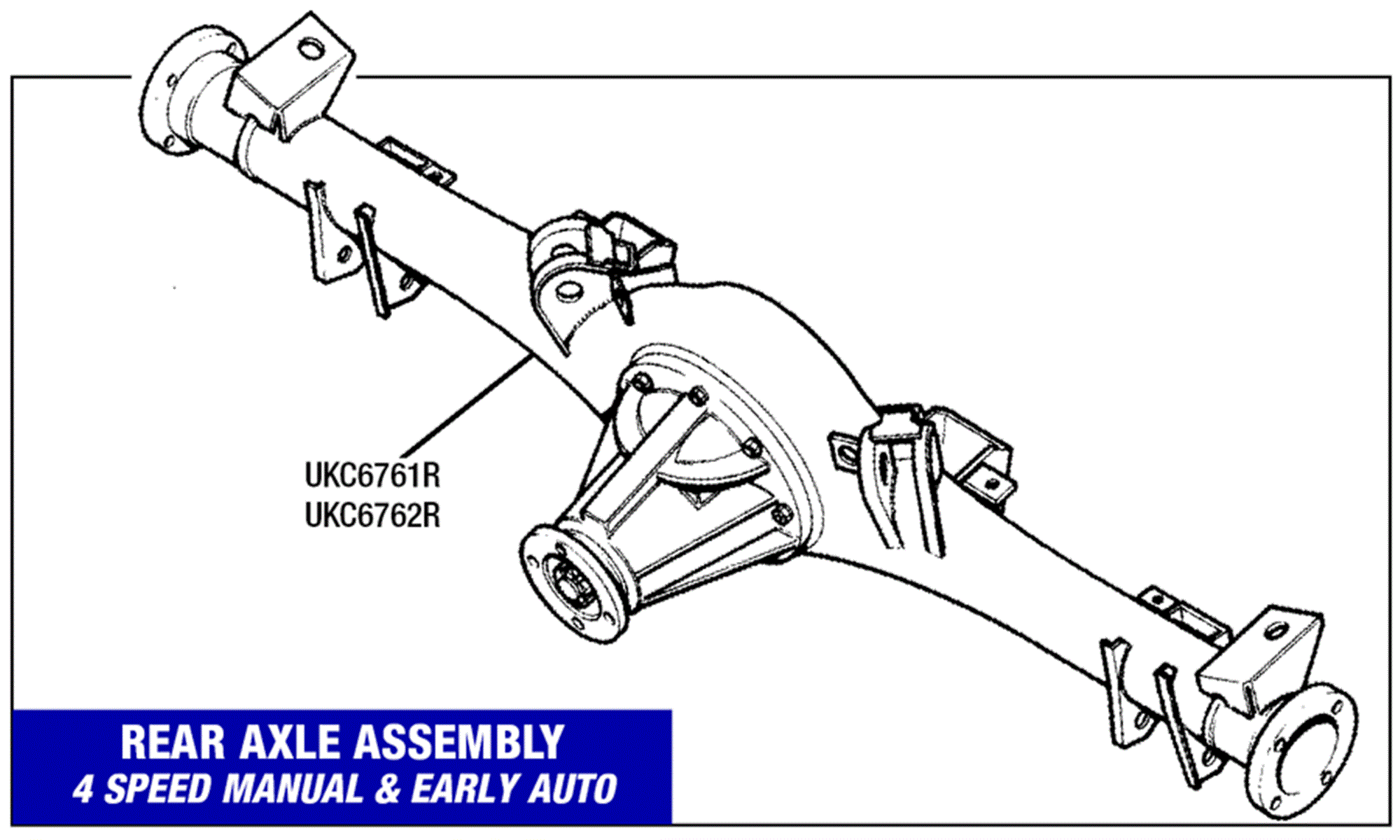 UKC6761R
UKC6762R

REAR AXLE ASSEMBLY
4 SPEED MANUAL & EARLY AUTO