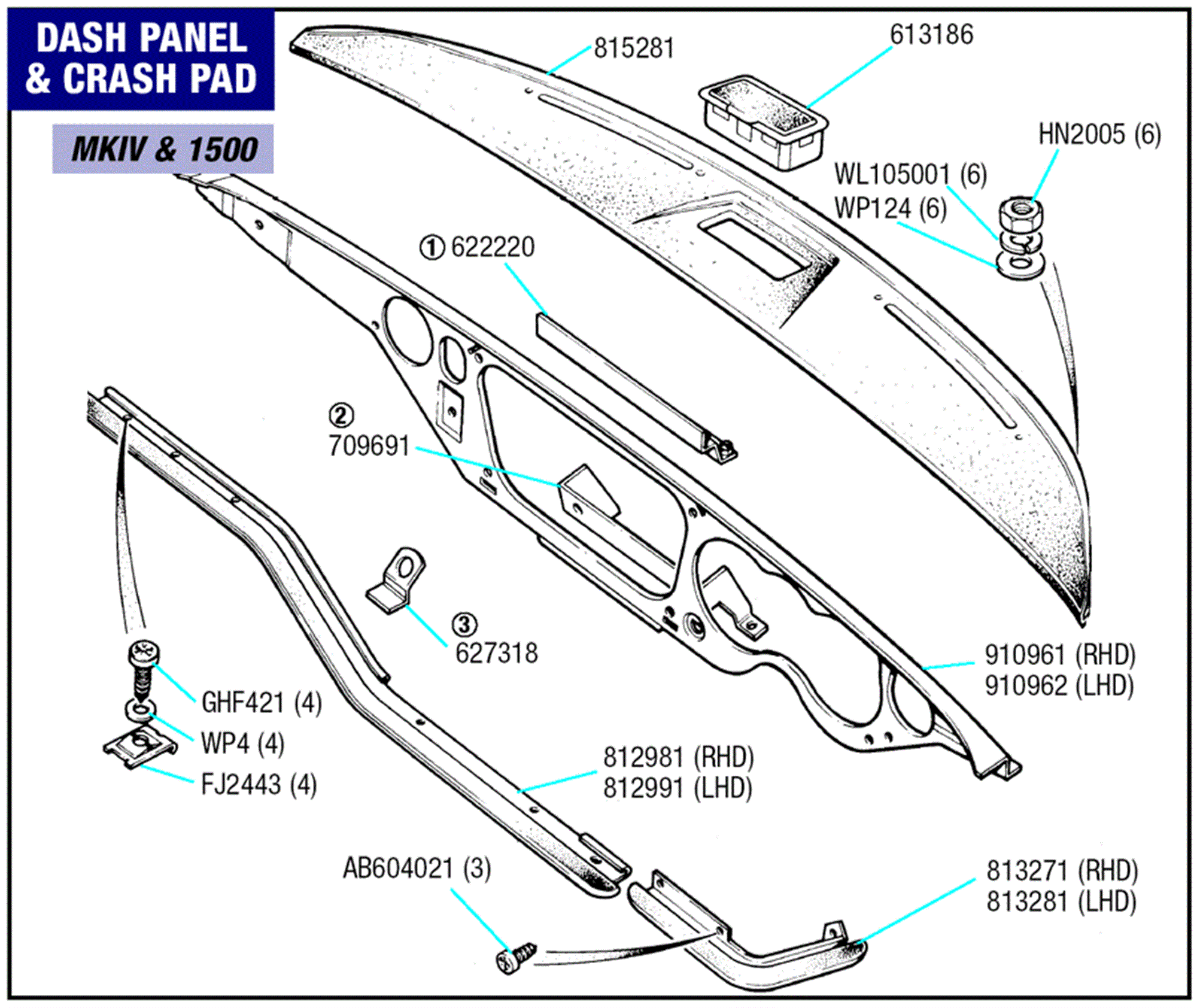 DASH PANEL & CRASH PAD

MKIV & 1500

815281

613186

HN2005 (6)

WL105001 (6)

WP124 (6)

① 622220

② 709691

③ 627318

910961 (RHD)
910962 (LHD)

GHF421 (4)

WP4 (4)

FJ2443 (4)

812981 (RHD)
812991 (LHD)

AB604021 (3)

813271 (RHD)
813281 (LHD)