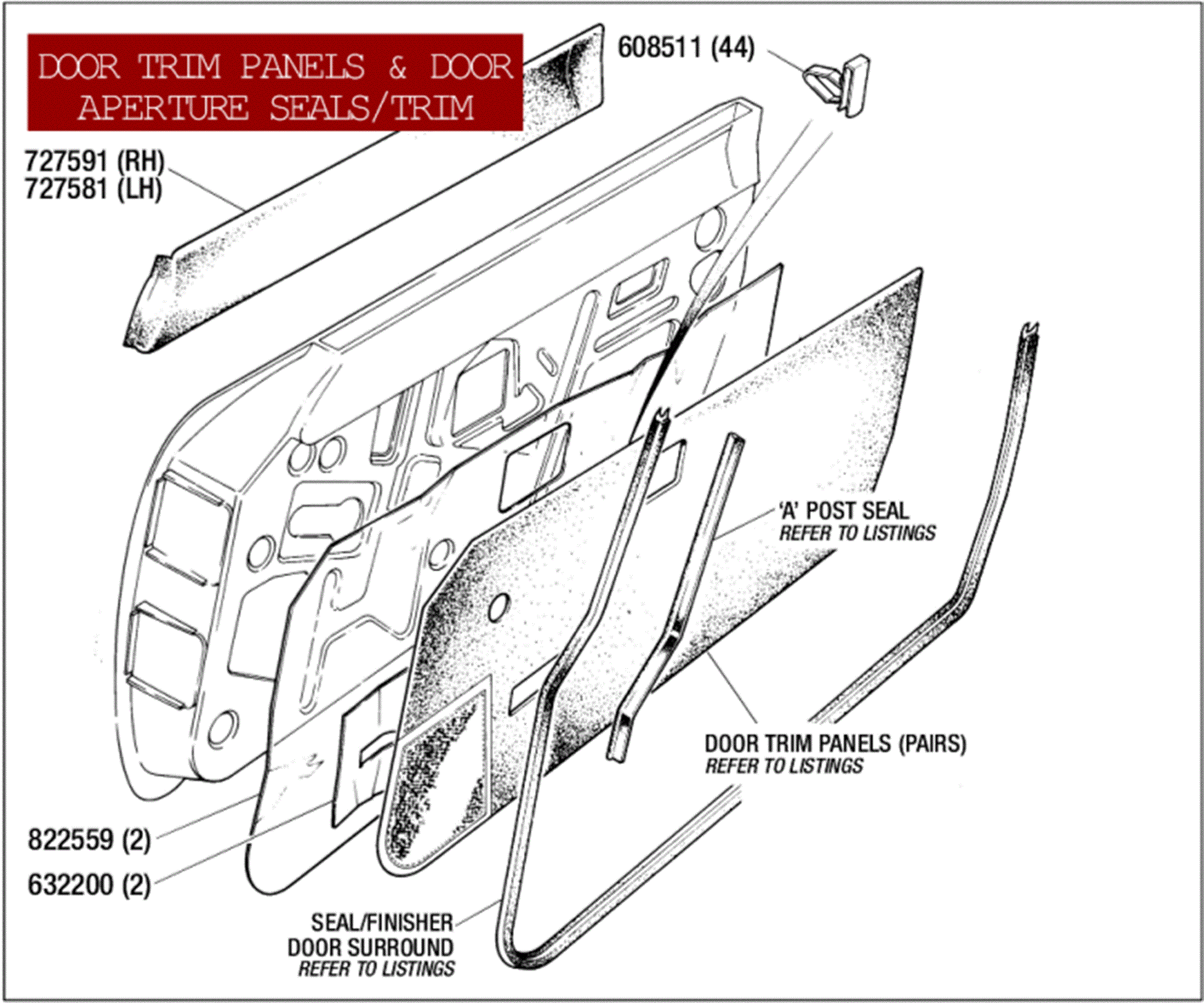 DOOR TRIM PANELS & DOOR APERTURE SEALS/TRIM

608511 (44)

727591 (RH)
727581 (LH)

'A' POST SEAL
REFER TO LISTINGS

DOOR TRIM PANELS (PAIRS)
REFER TO LISTINGS

822559 (2)

632200 (2)

SEAL/FINISHER
DOOR SURROUND
REFER TO LISTINGS