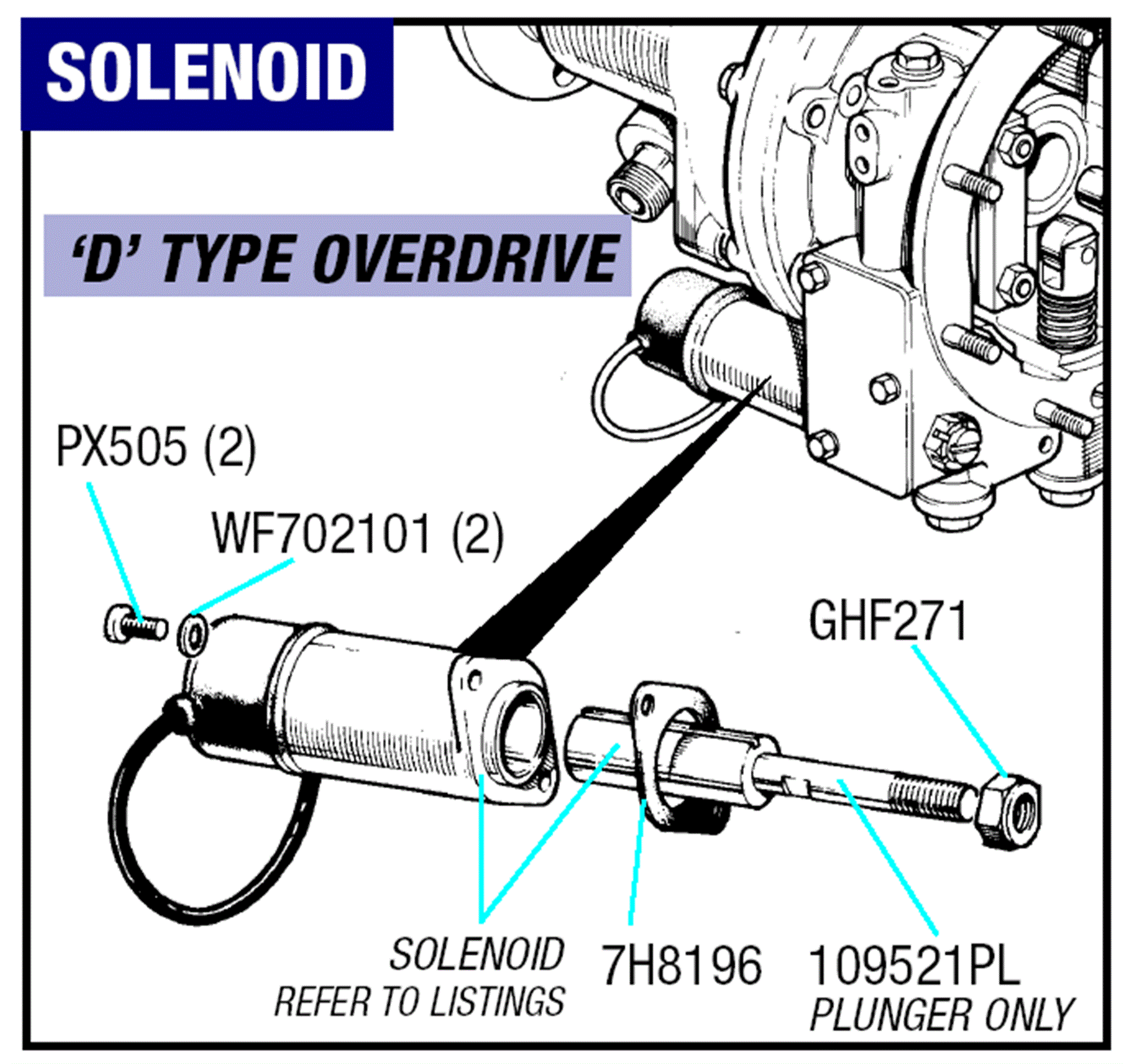 SOLENOID

'D' TYPE OVERDRIVE

PX505 (2)

WF702101 (2)

GHF271

SOLENOID
REFER TO LISTINGS

7H8196

109521PL
PLUNGER ONLY