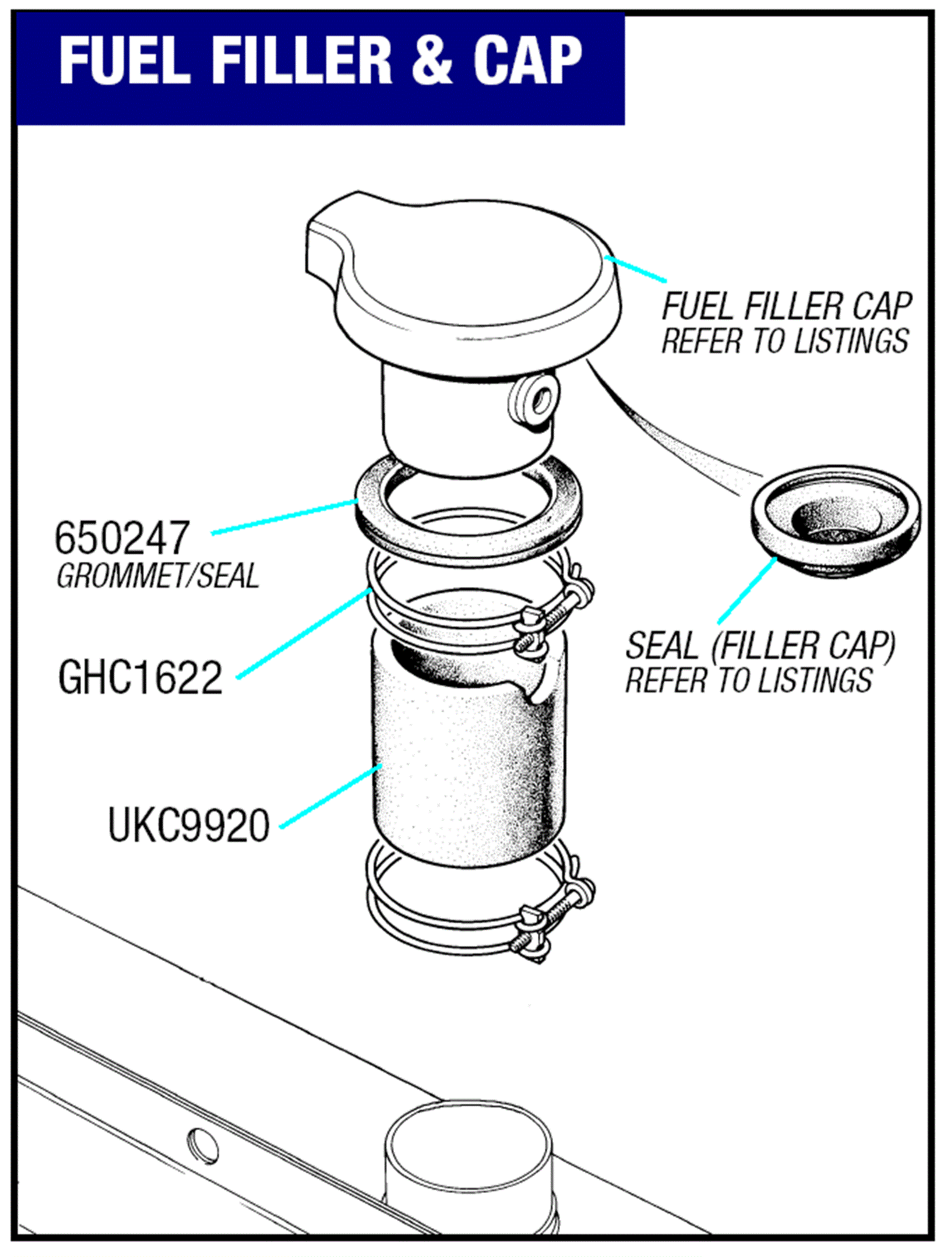 FUEL FILLER & CAP

FUEL FILLER CAP
REFER TO LISTINGS

650247
GROMMET/SEAL

GHC1622

SEAL (FILLER CAP)
REFER TO LISTINGS

UKC9920