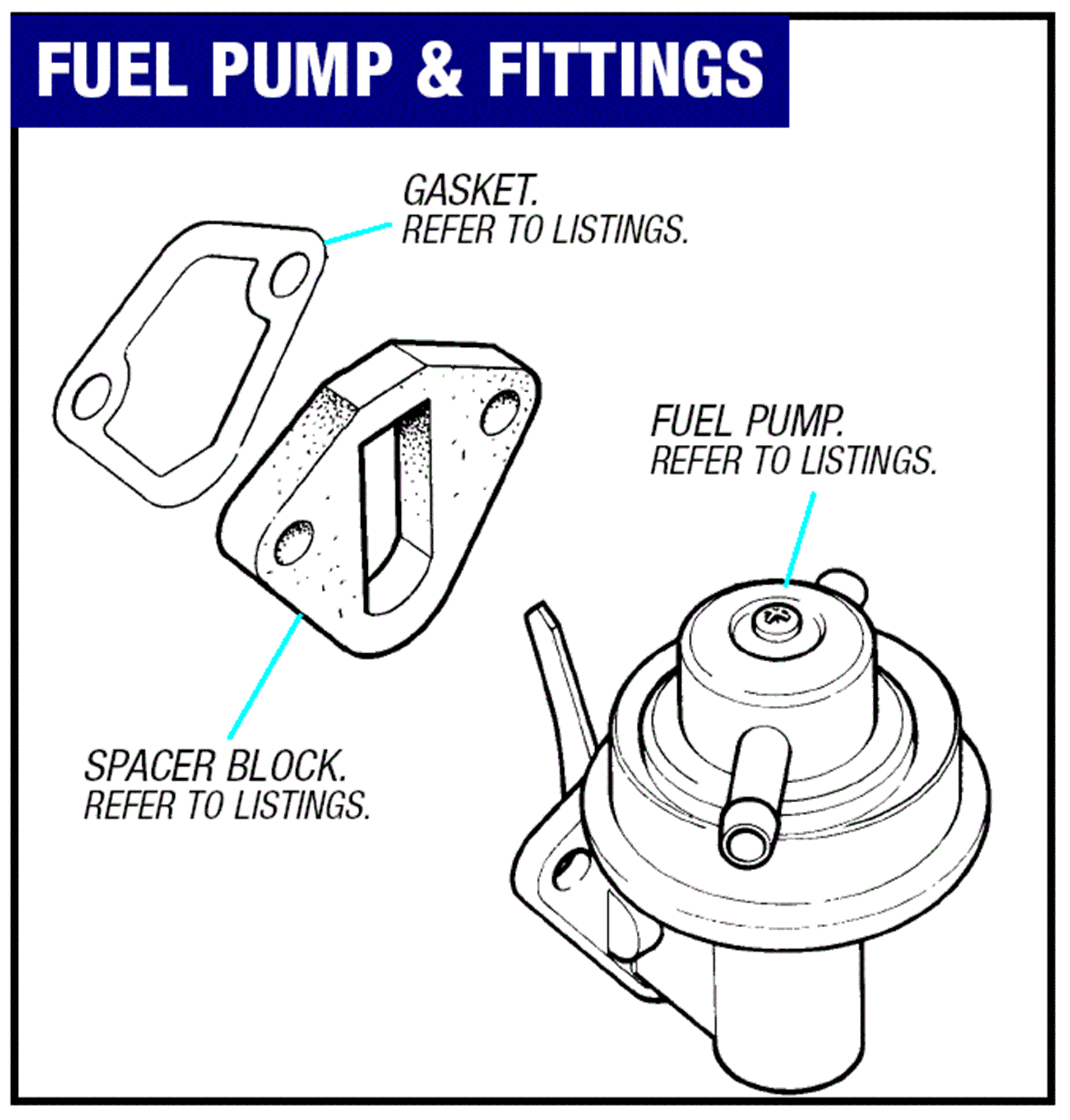 FUEL PUMP & FITTINGS

GASKET.
REFER TO LISTINGS.

FUEL PUMP.
REFER TO LISTINGS.

SPACER BLOCK.
REFER TO LISTINGS.